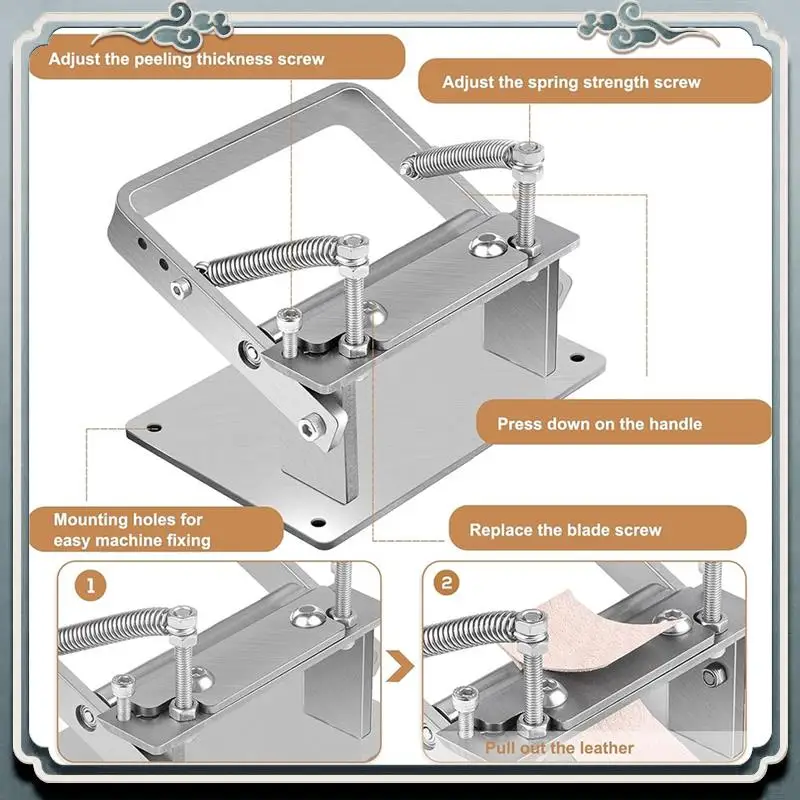 Adjust the peeling thickness screw

Adjust the spring strength screw

Press down on the handle

Mounting holes for easy machine fixing

Replace the blade screw

1

2

Pull out the leather