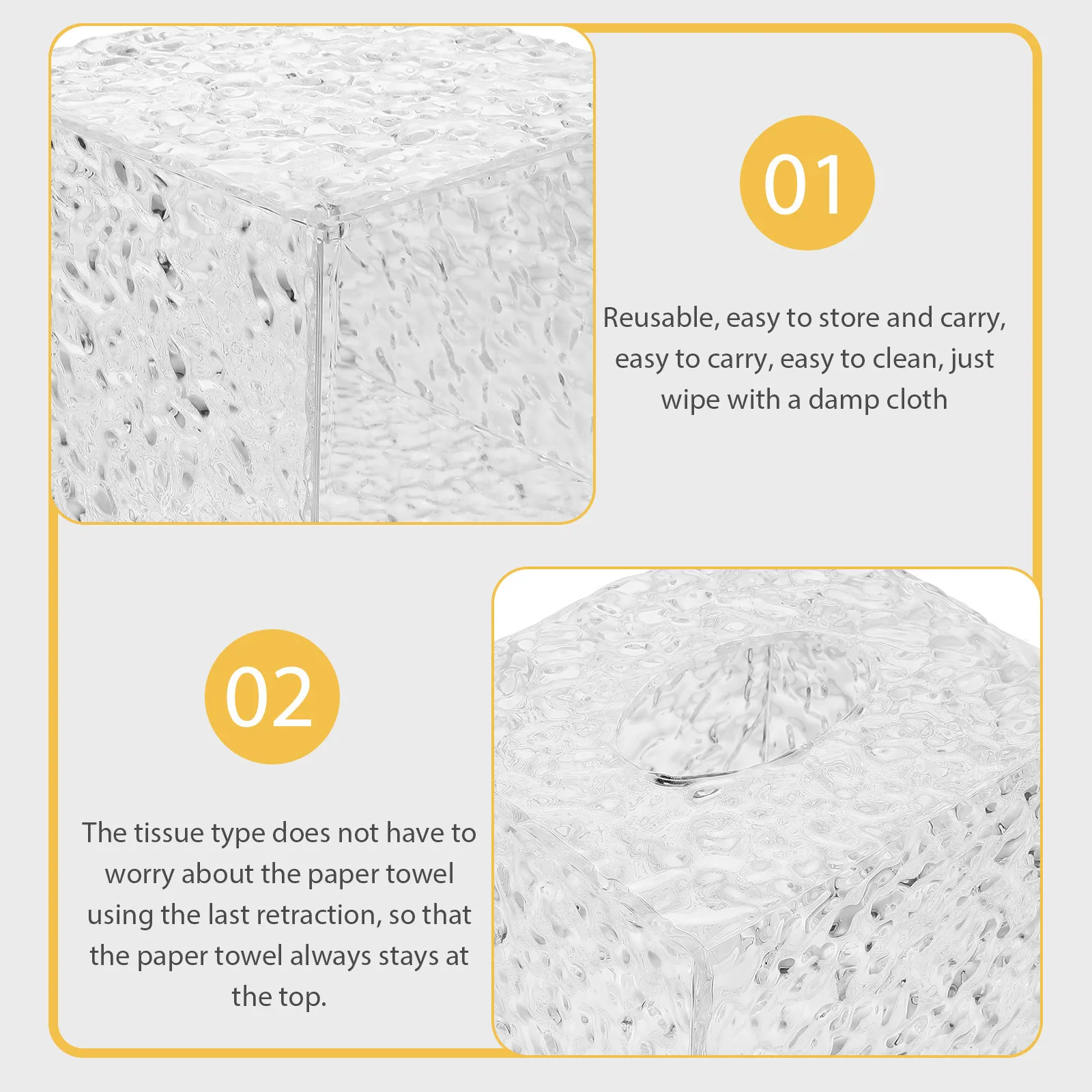 01

Reusable, easy to store and carry, easy to carry, easy to clean, just wipe with a damp cloth

02

The tissue type does not have to worry about the paper towel using the last retraction, so that the paper towel always stays at the top.