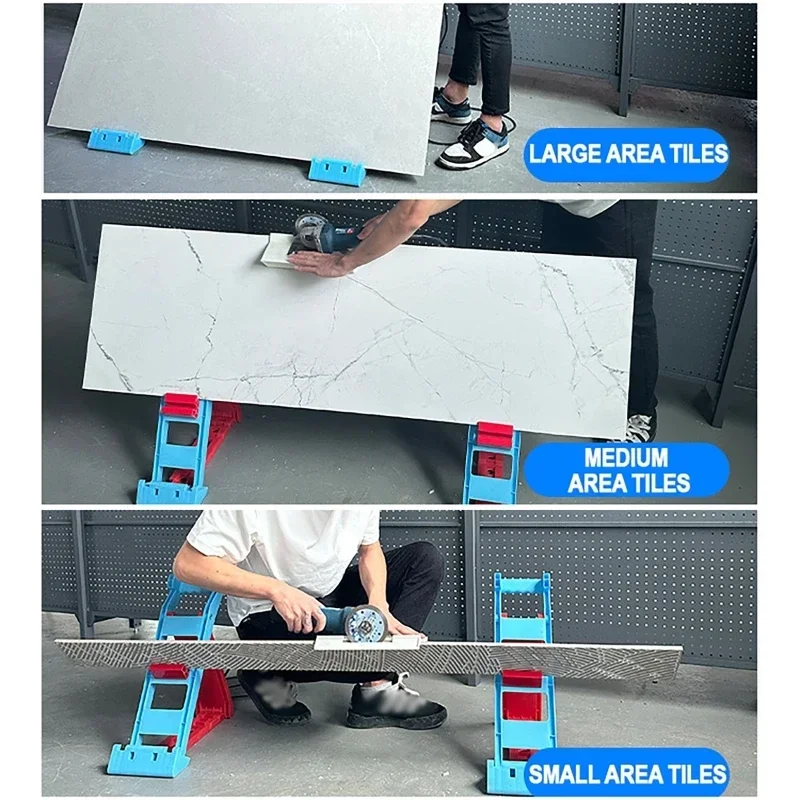 LARGE AREA TILES

MEDIUM AREA TILES

SMALL AREA TILES