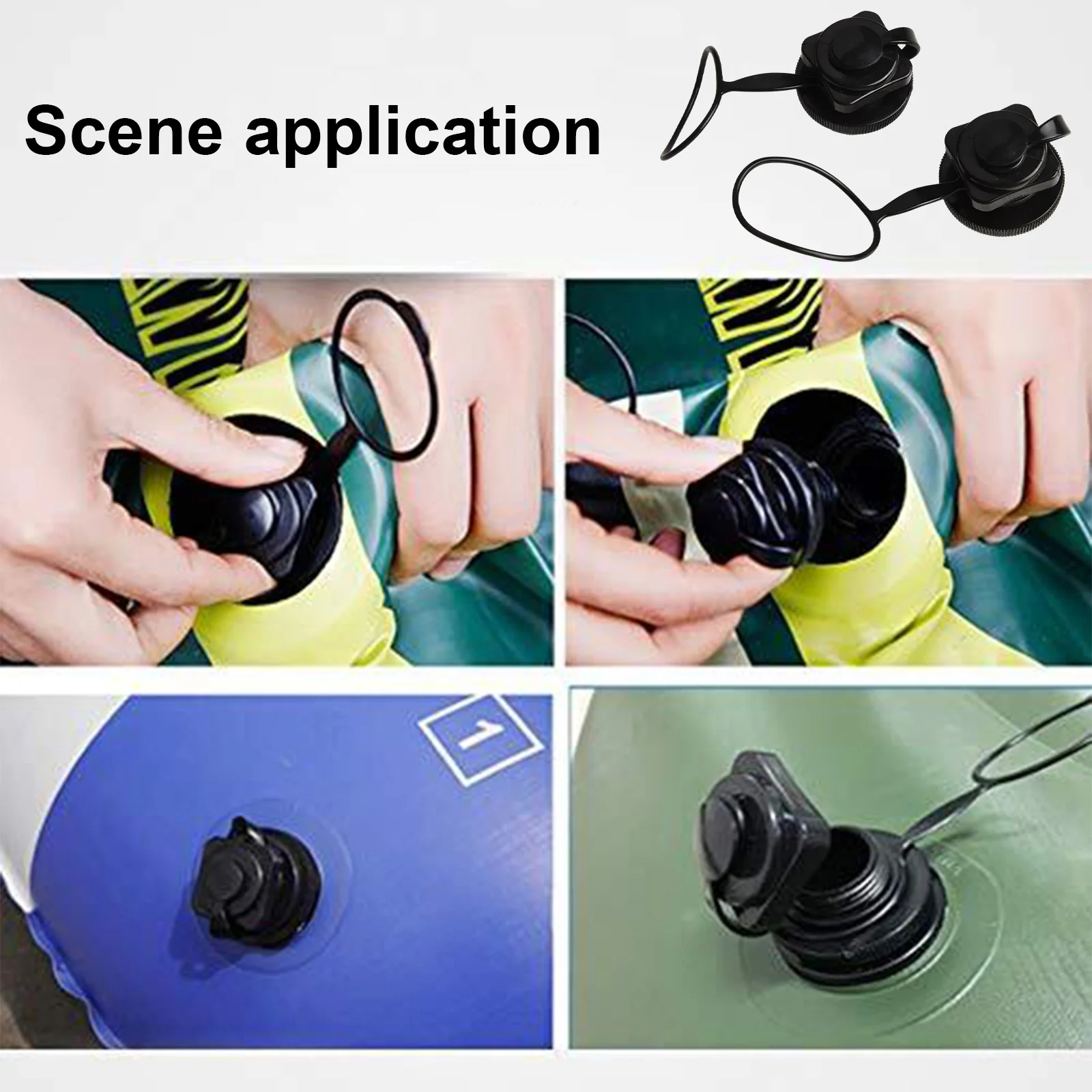 Scene application

1