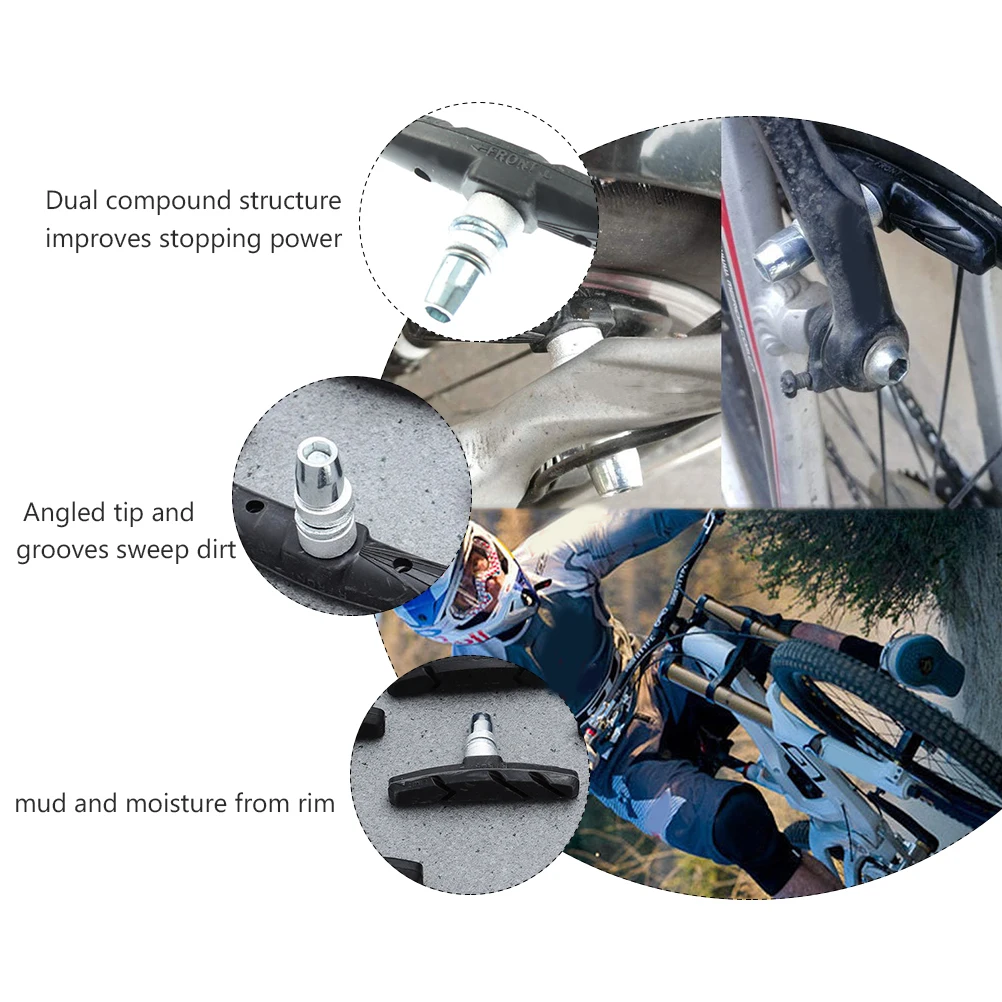 Dual compound structure improves stopping power

FRONT

Angled tip and grooves sweep dirt

mud and moisture from rim