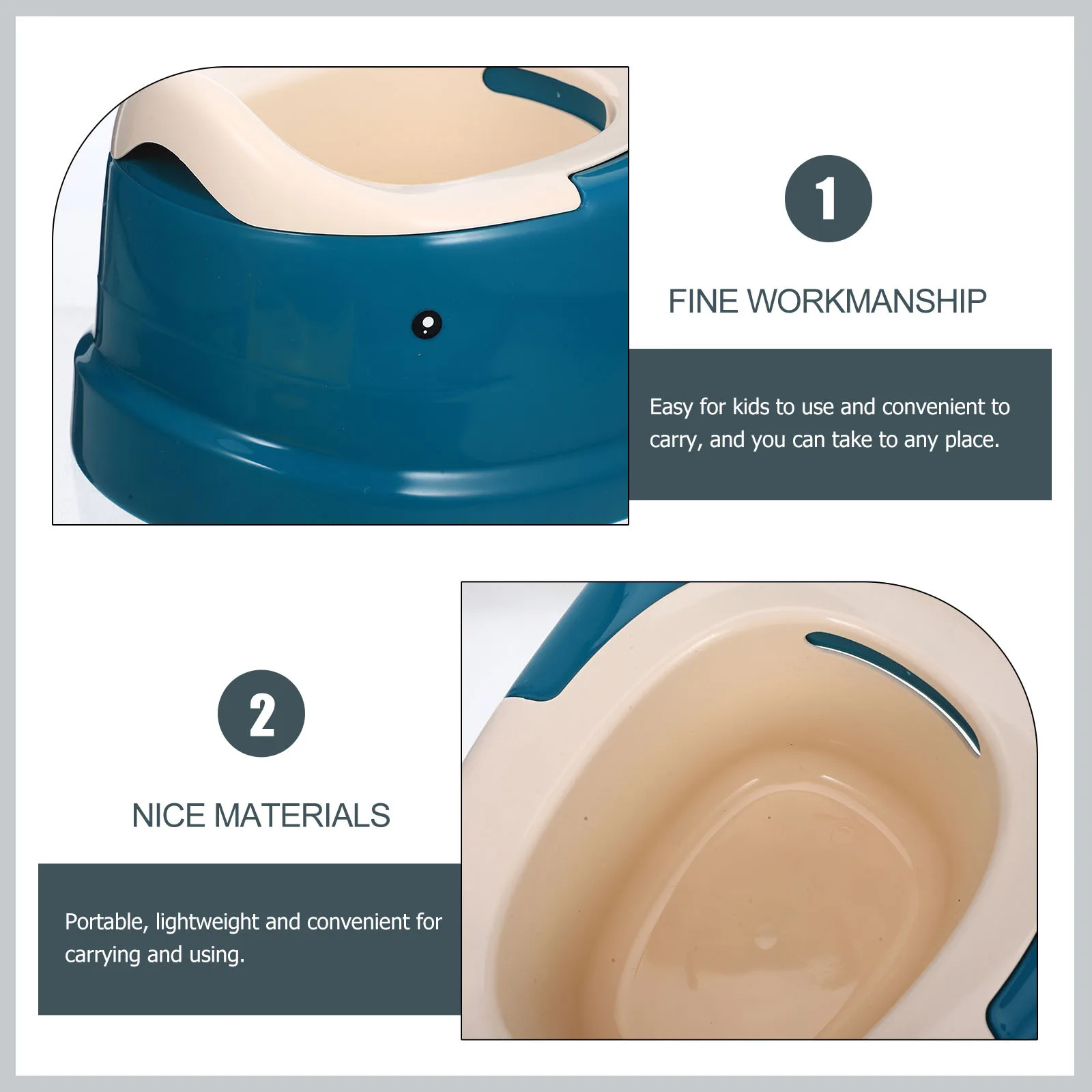 1

FINE WORKMANSHIP

Easy for kids to use and convenient to carry, and you can take to any place.

2

NICE MATERIALS

Portable, lightweight and convenient for carrying and using.