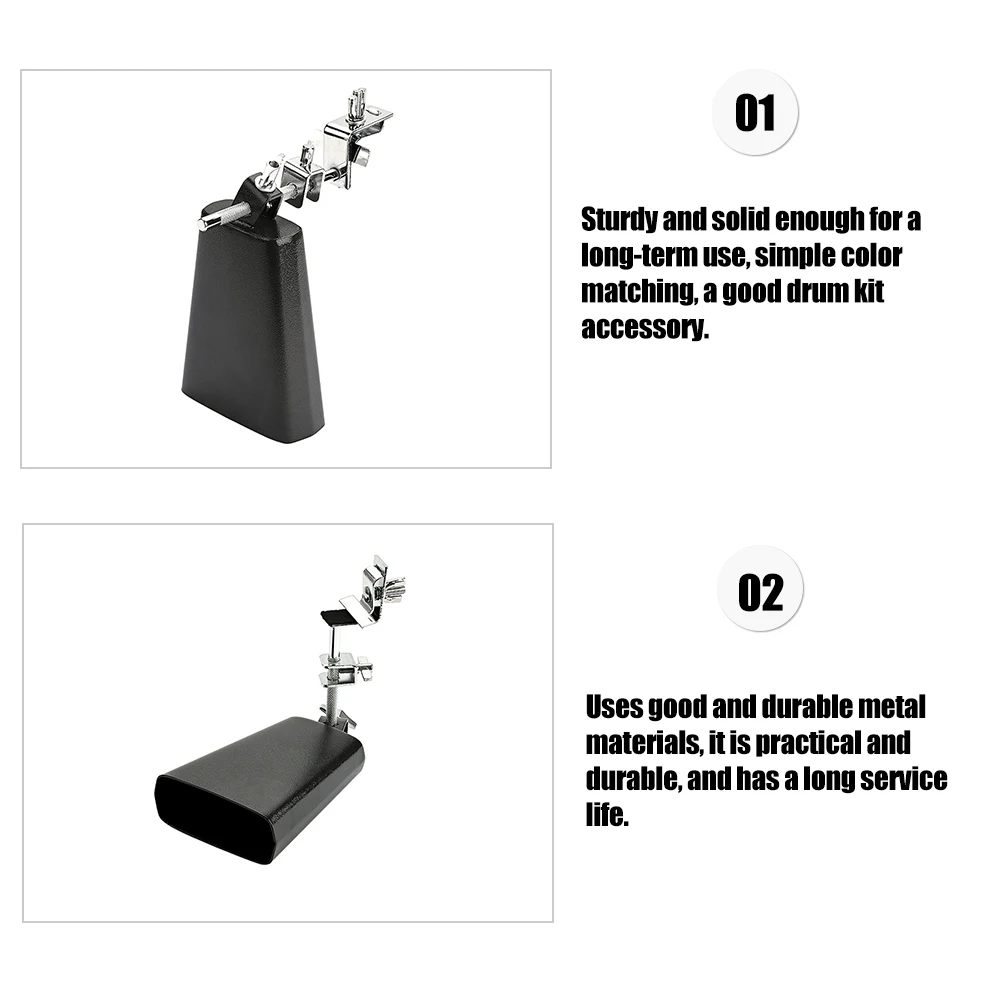 01

Sturdy and solid enough for a long-term use, simple color matching, a good drum kit accessory.

02

Uses good and durable metal materials, it is practical and durable, and has a long service life.