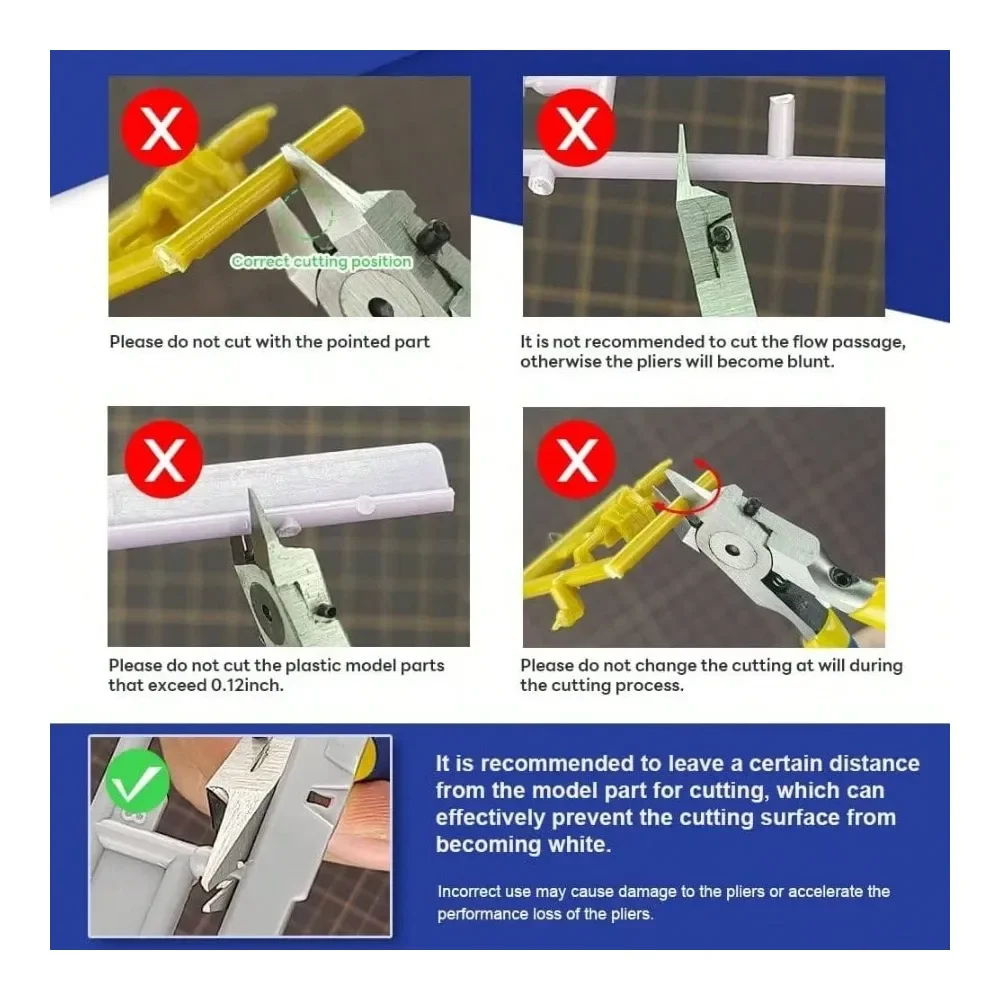 Correct cutting position

Please do not cut with the pointed part

It is not recommended to cut the flow passage, otherwise the pliers will become blunt.

Please do not cut the plastic model parts that exceed 0.12inch.

Please do not change the cutting at will during the cutting process.

It is recommended to leave a certain distance from the model part for cutting, which can effectively prevent the cutting surface from becoming white.

Incorrect use may cause damage to the pliers or accelerate the performance loss of the pliers.