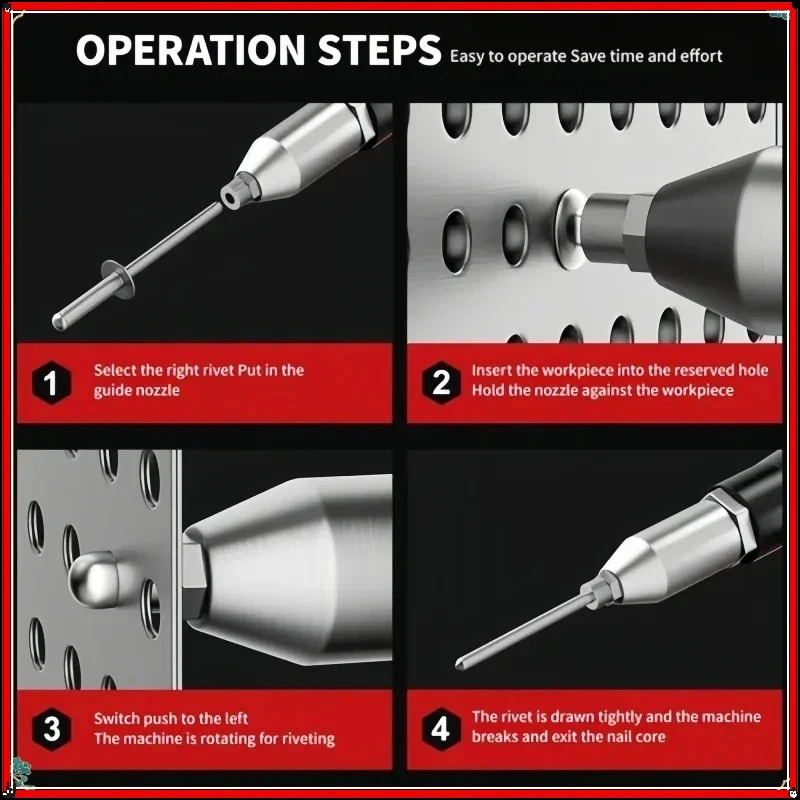 OPERATION STEPS Easy to operate Save time and effort

1 Select the right rivet Put in the guide nozzle

2 Insert the workpiece into the reserved hole Hold the nozzle against the workpiece

3 Switch push to the left The machine is rotating for riveting

4 The rivet is drawn tightly and the machine breaks and exit the nail core