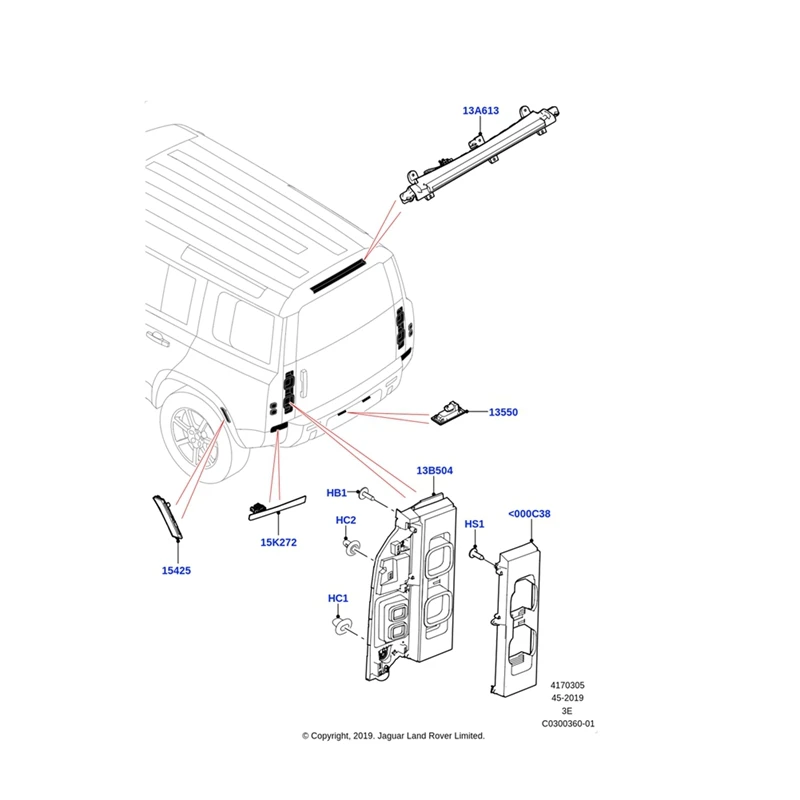 13A613

13550

13B504

HB1

HC2

HS1

<000C38

15K272

15425

HC1

4170305
45-2019
3E
C0300360-01

© Copyright, 2019. Jaguar Land Rover Limited.