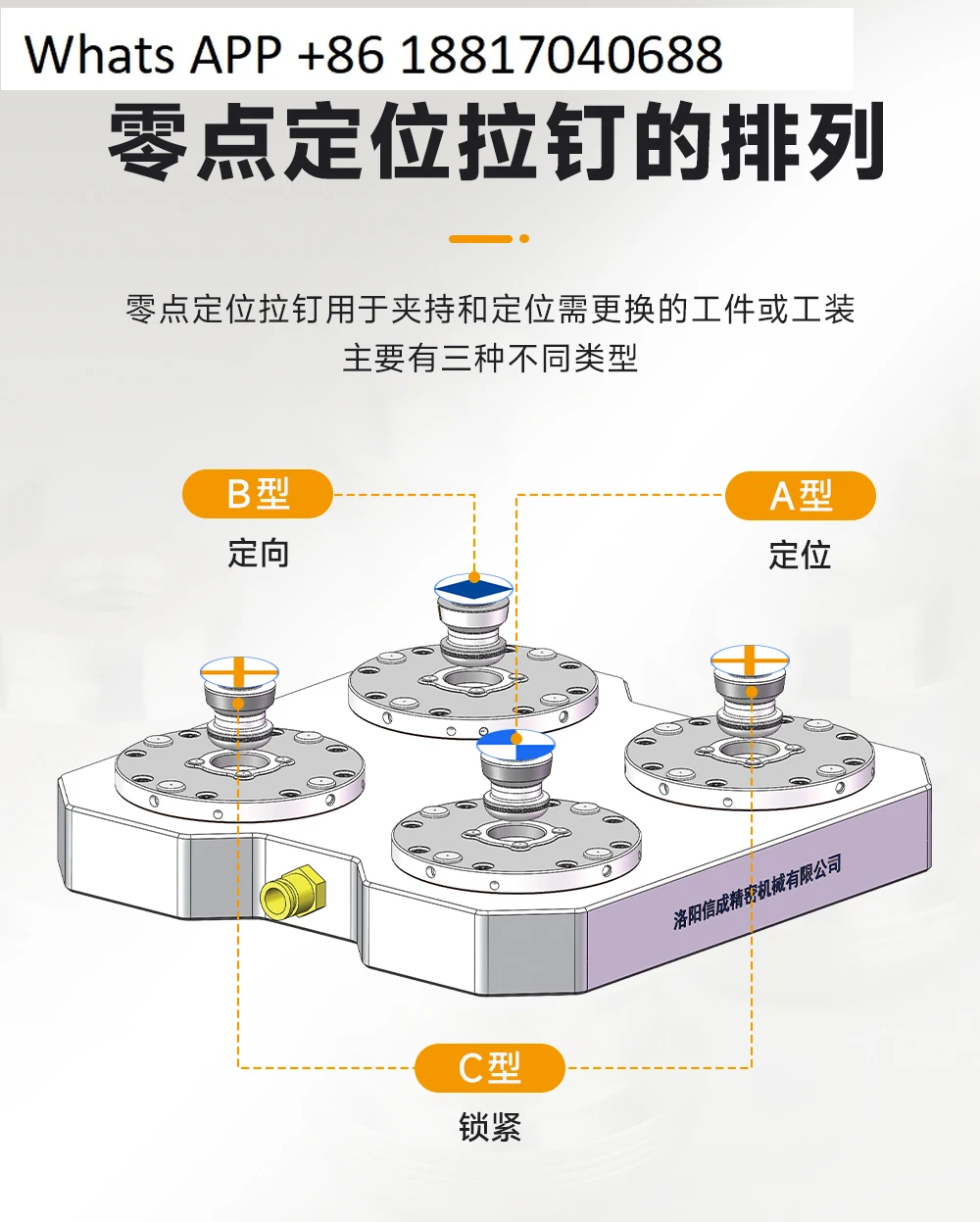 Whats APP +86 18817040688

零点定位拉钉的排列

零点定位拉钉用于夹持和定位需更换的工件或工装
主要有三种不同类型

B型
定向

A型
定位

洛阳信成精密机械有限公司

C型
锁紧