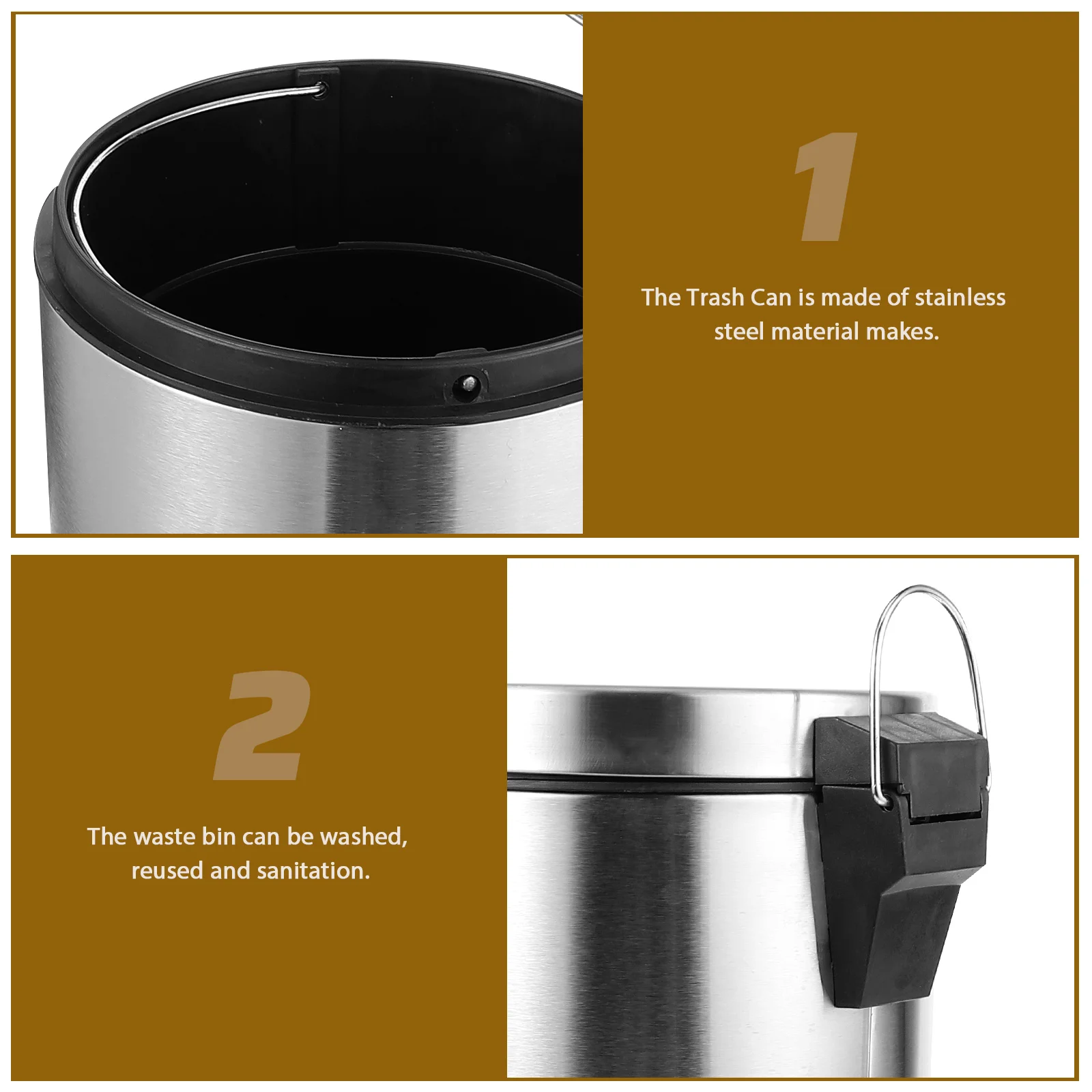 1

The Trash Can is made of stainless steel material makes.

2

The waste bin can be washed, reused and sanitation.