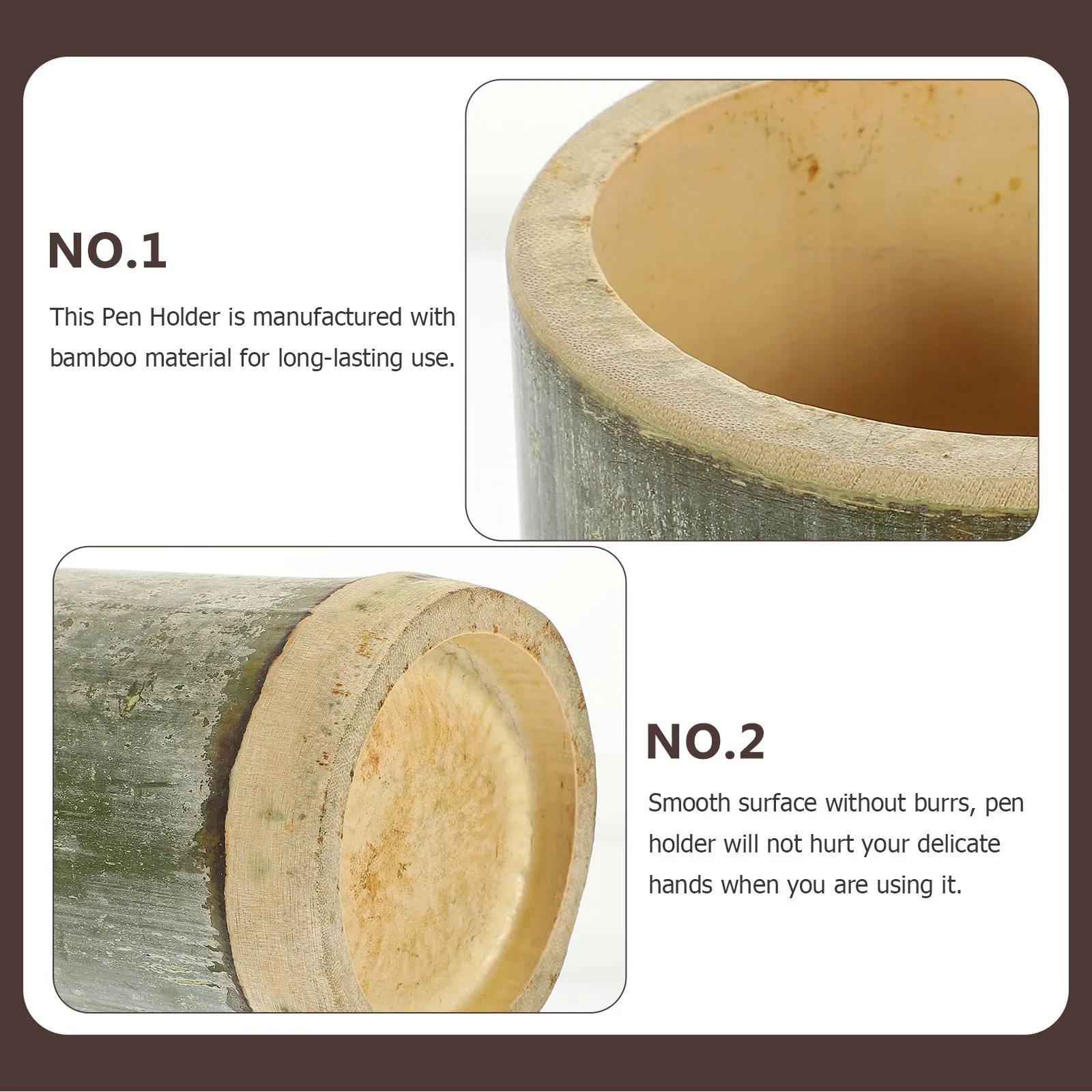 NO.1

This Pen Holder is manufactured with bamboo material for long-lasting use.

NO.2

Smooth surface without burrs, pen holder will not hurt your delicate hands when you are using it.