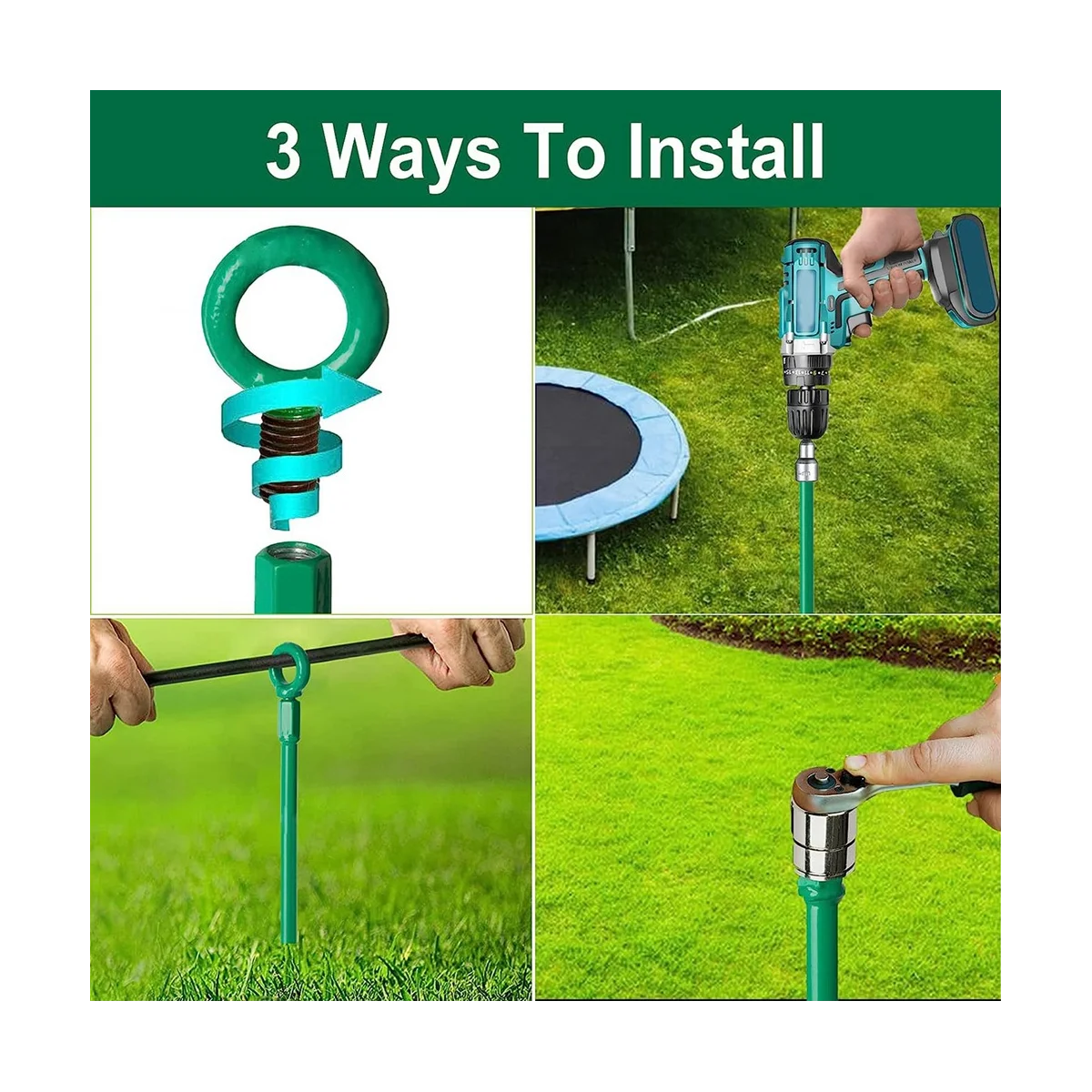 3 Ways To Install