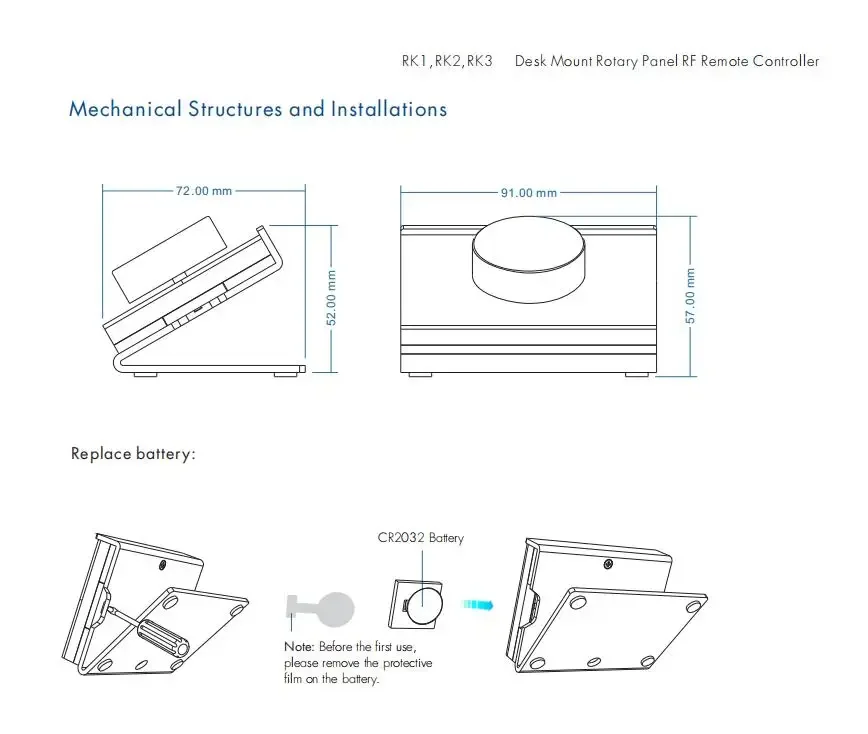 RK1,RK2,RK3 Desk Mount Rotary Panel RF Remote Controller

Mechanical Structures and Installations

72.00 mm

52.00 mm

91.00 mm

57.00 mm

Replace battery:

CR2032 Battery

Note: Before the first use, please remove the protective film on the battery.