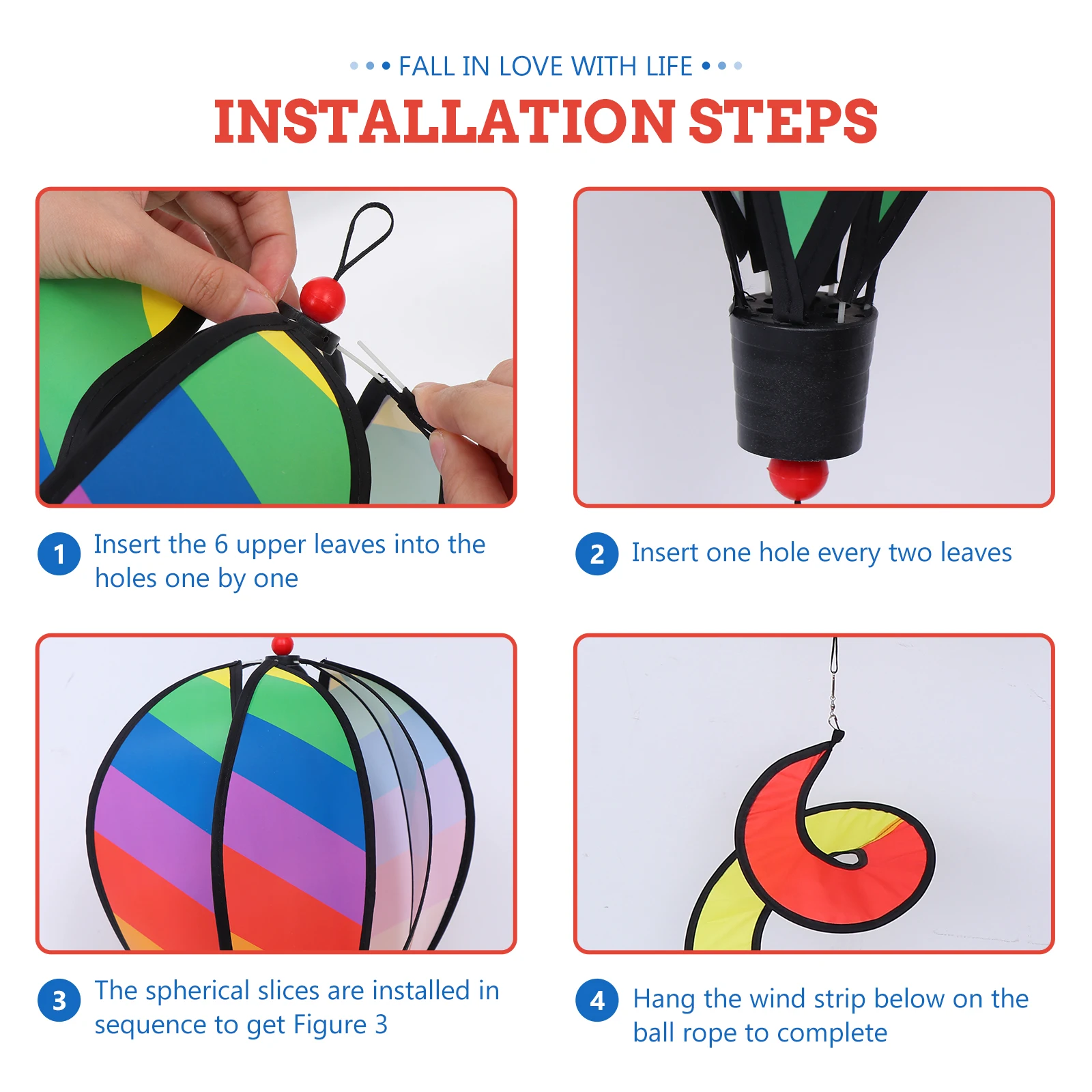 FALL IN LOVE WITH LIFE

INSTALLATION STEPS

1 Insert the 6 upper leaves into the holes one by one

2 Insert one hole every two leaves

3 The spherical slices are installed in sequence to get Figure 3

4 Hang the wind strip below on the ball rope to complete