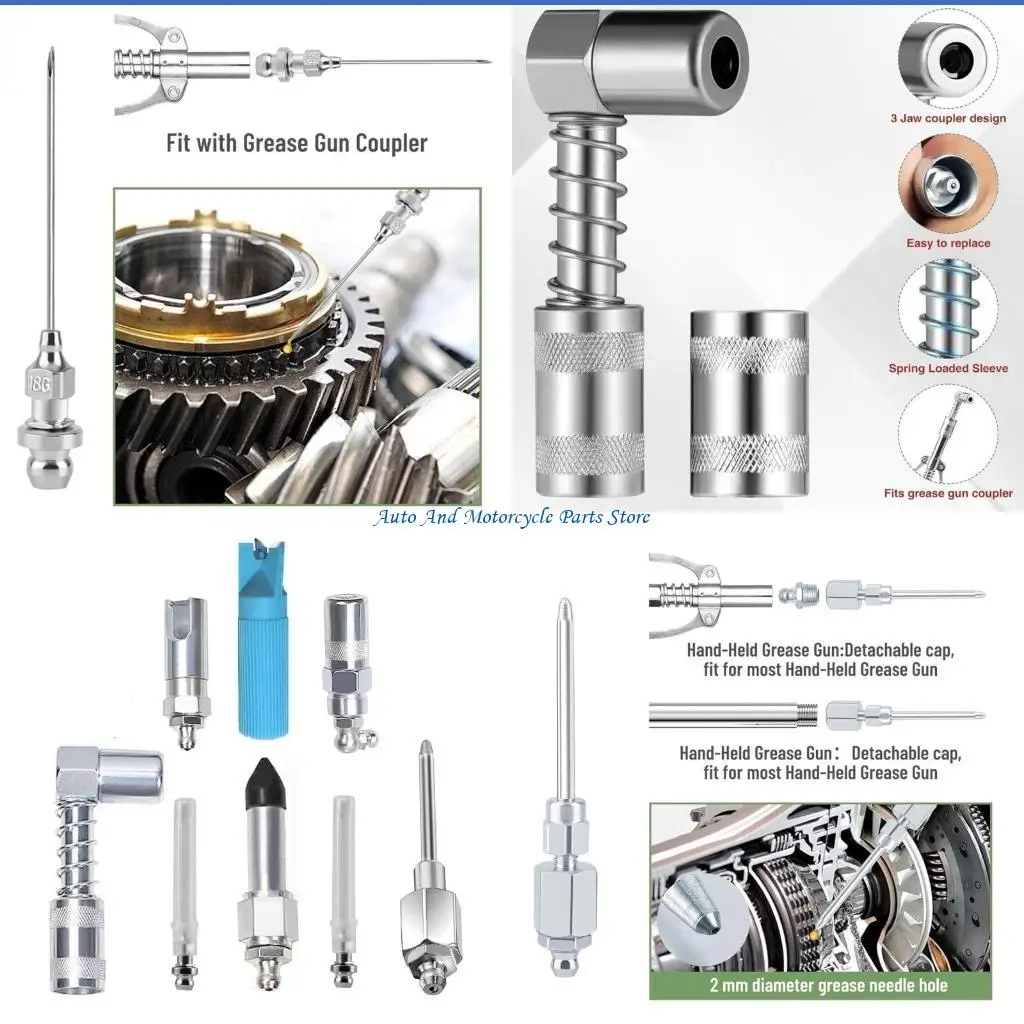 Fit with Grease Gun Coupler

18G

3 Jaw coupler design

Easy to replace

Spring Loaded Sleeve

Fits grease gun coupler

Auto And Motorcycle Parts Store

Hand-Held Grease Gun:Detachable cap, fit for most Hand-Held Grease Gun

Hand-Held Grease Gun： Detachable cap, fit for most Hand-Held Grease Gun

2 mm diameter grease needle hole