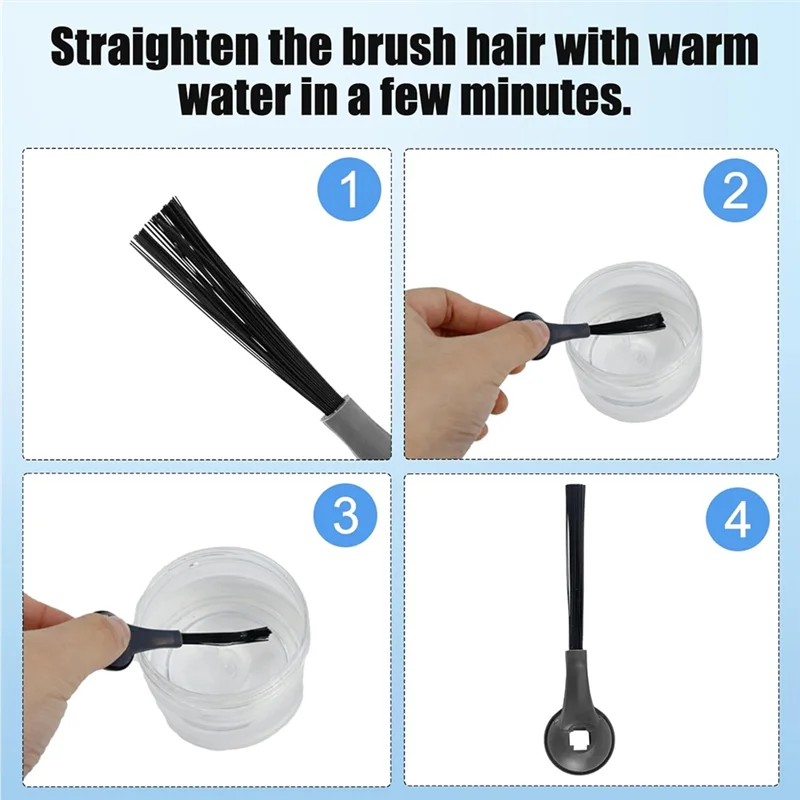 Straighten the brush hair with warm water in a few minutes.

1

2

3

4