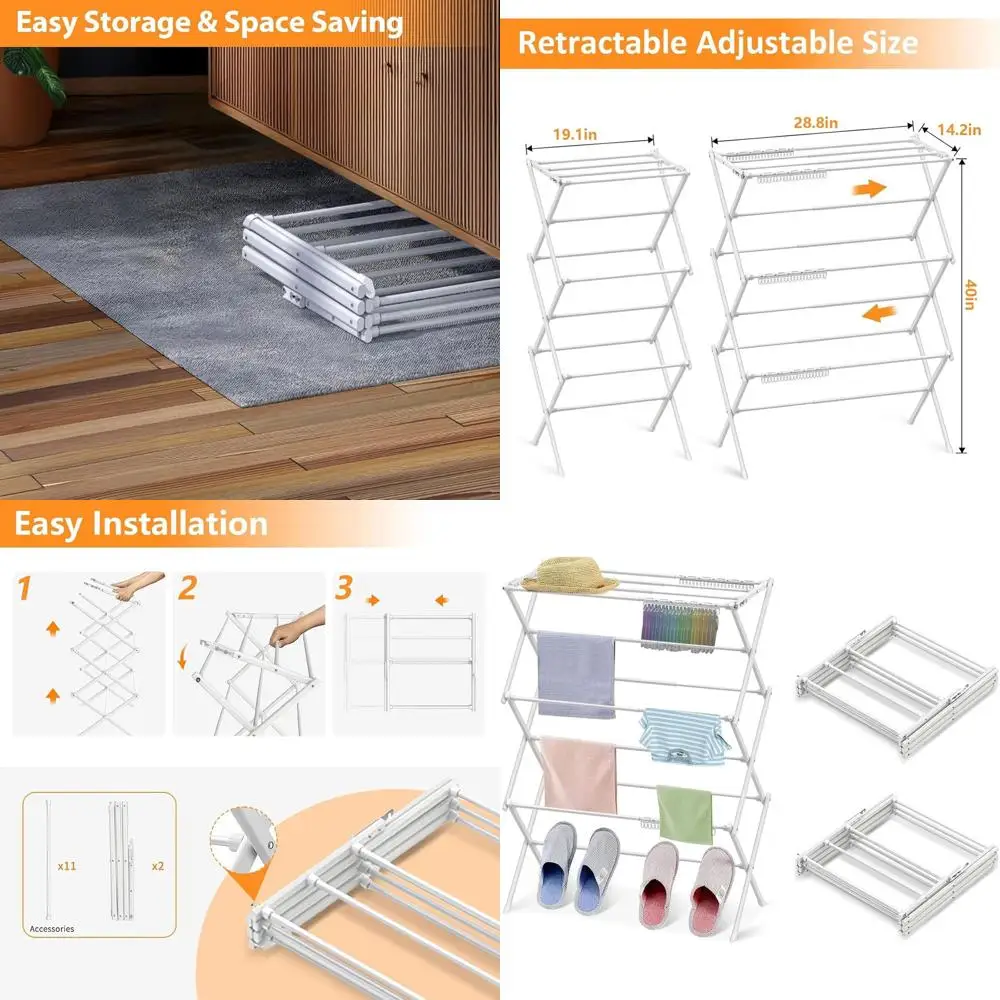 Easy Storage & Space Saving

Retractable Adjustable Size

19.1in

28.8in

14.2in

40in

Easy Installation

1

2

3

x11

x2

Accessories