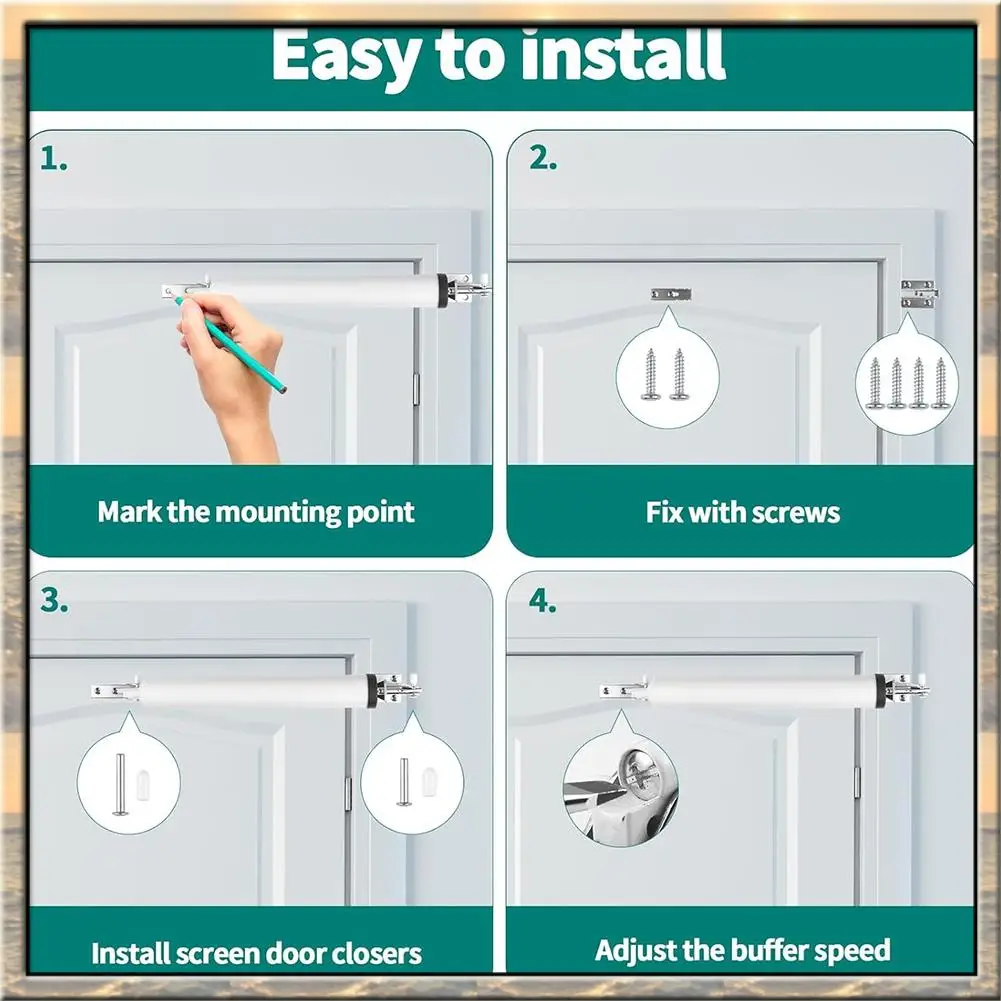 Easy to install

1.

Mark the mounting point

2.

Fix with screws

3.

Install screen door closers

4.

Adjust the buffer speed