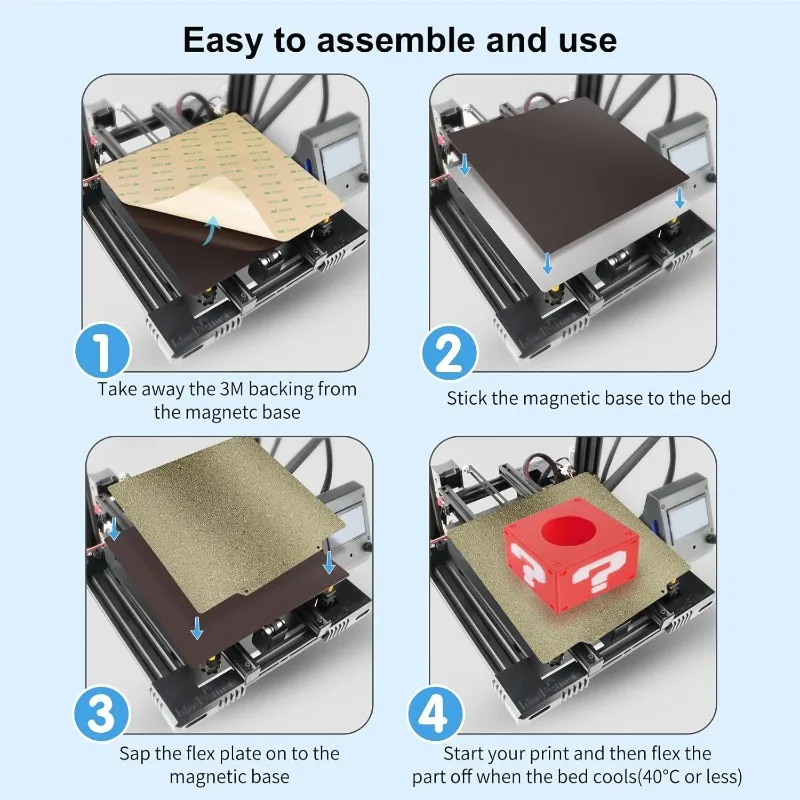 Easy to assemble and use

1

Take away the 3M backing from the magnetc base

2

Stick the magnetic base to the bed

3

Sap the flex plate on to the magnetic base

4

Start your print and then flex the part off when the bed cools(40°C or less)