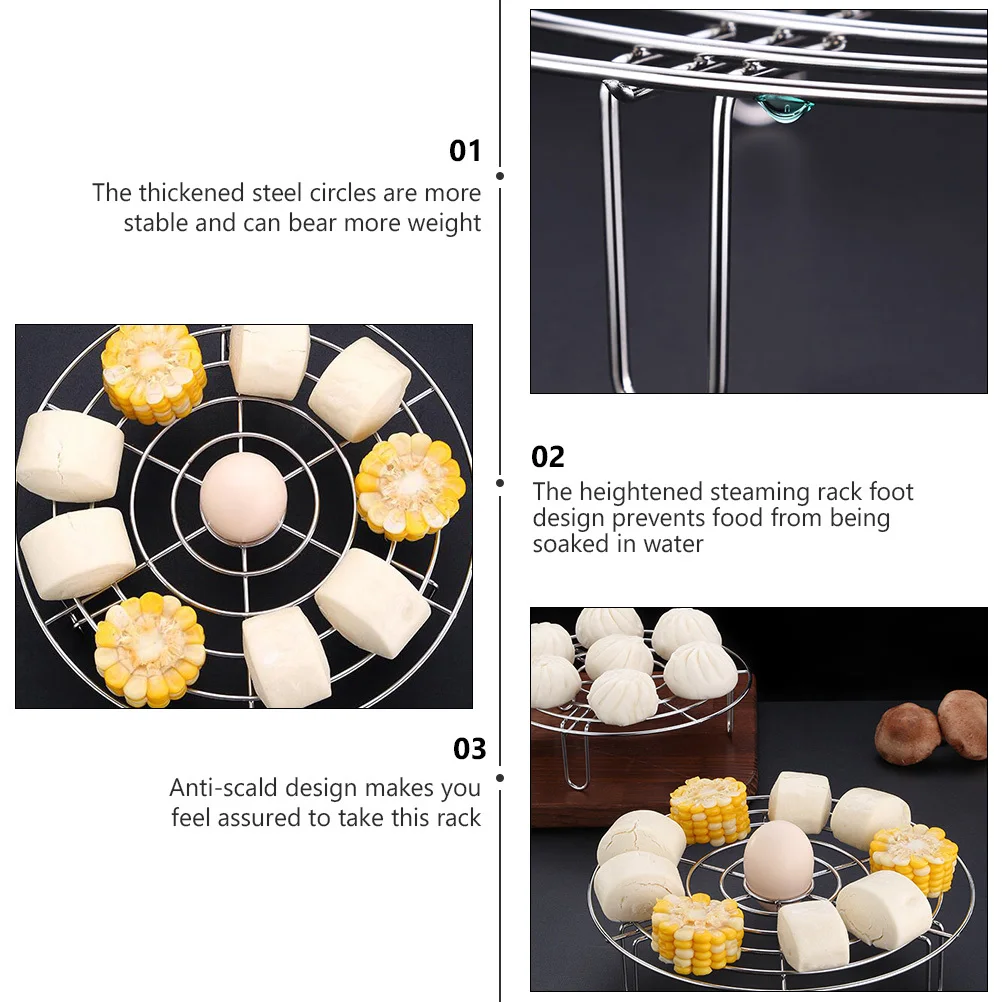 01
The thickened steel circles are more stable and can bear more weight

02
The heightened steaming rack foot design prevents food from being soaked in water

03
Anti-scald design makes you feel assured to take this rack