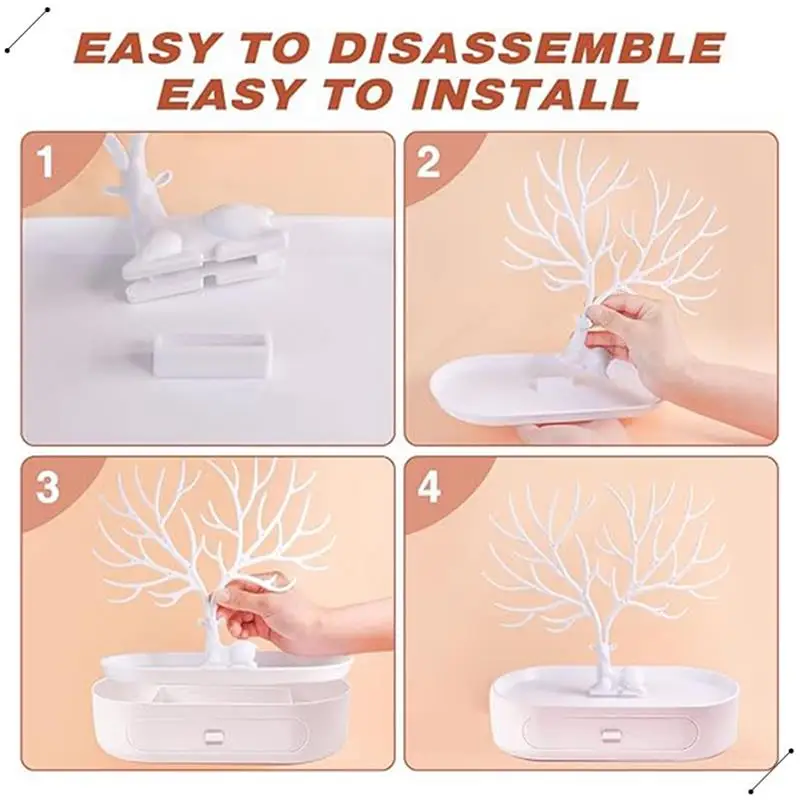 EASY TO DISASSEMBLE
EASY TO INSTALL

1

2

3

4