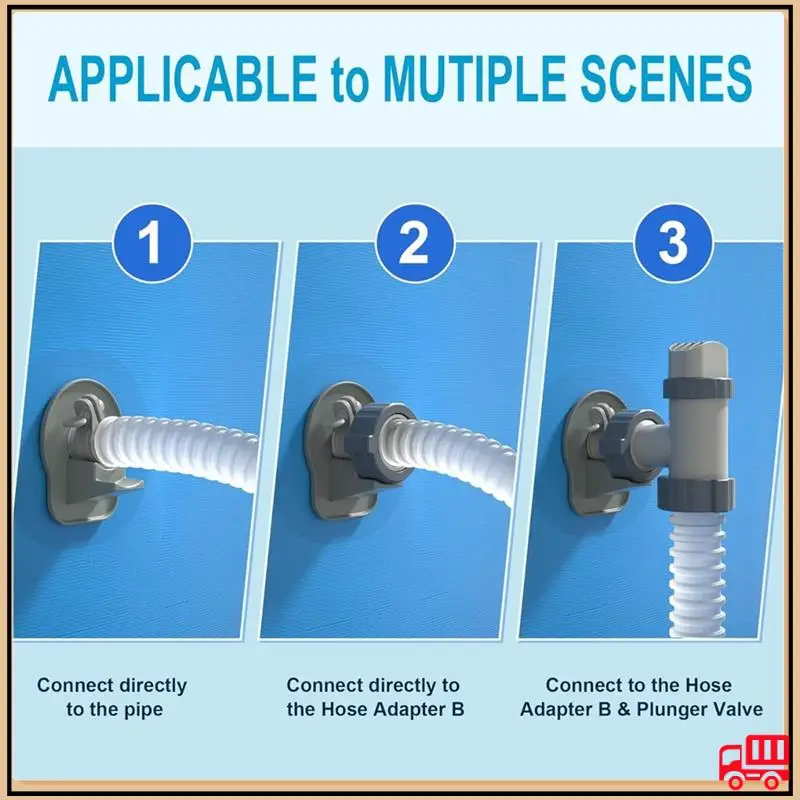 APPLICABLE to MUTIPLE SCENES

1

2

3

Connect directly to the pipe

Connect directly to the Hose Adapter B

Connect to the Hose Adapter B & Plunger Valve