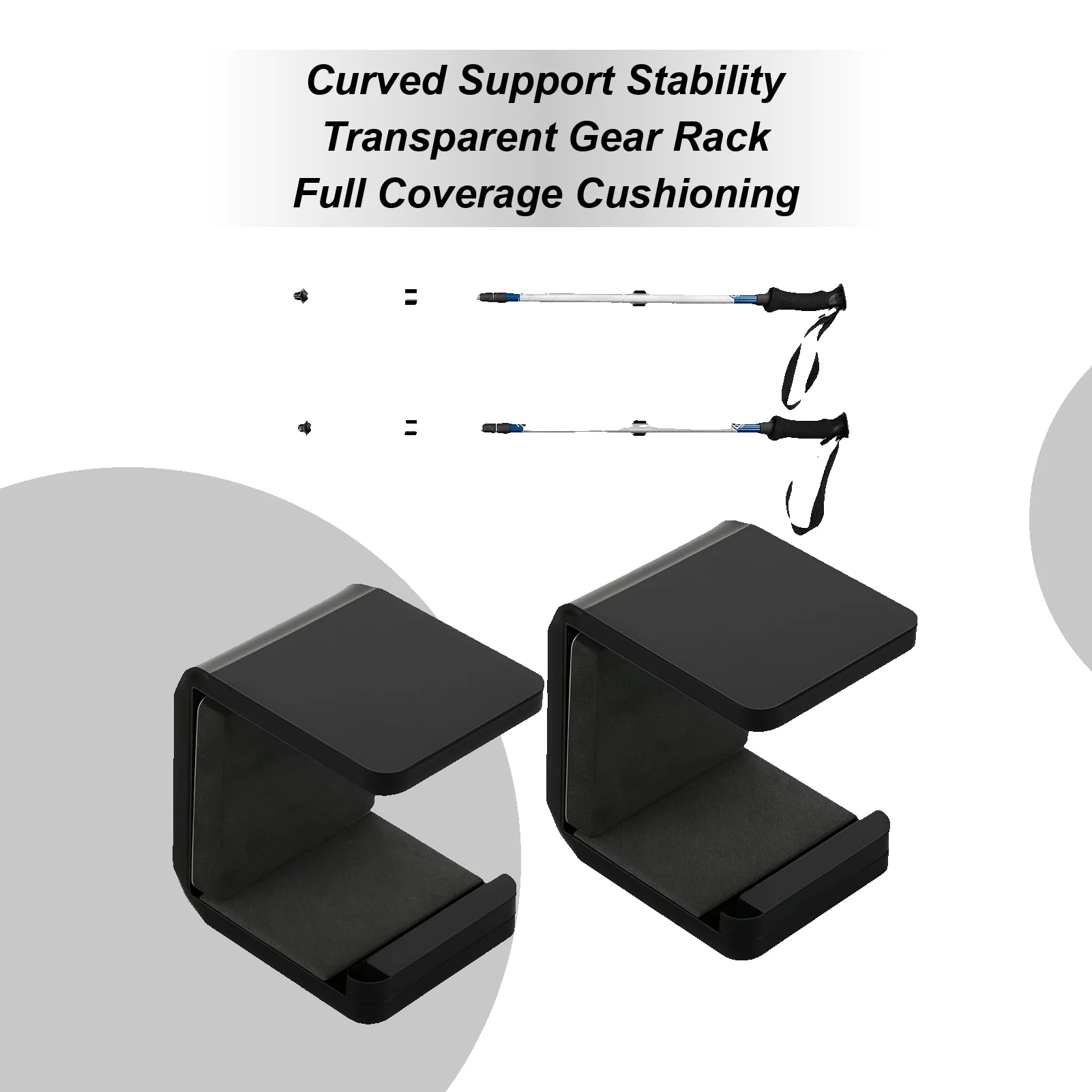 Curved Support Stability
Transparent Gear Rack
Full Coverage Cushioning