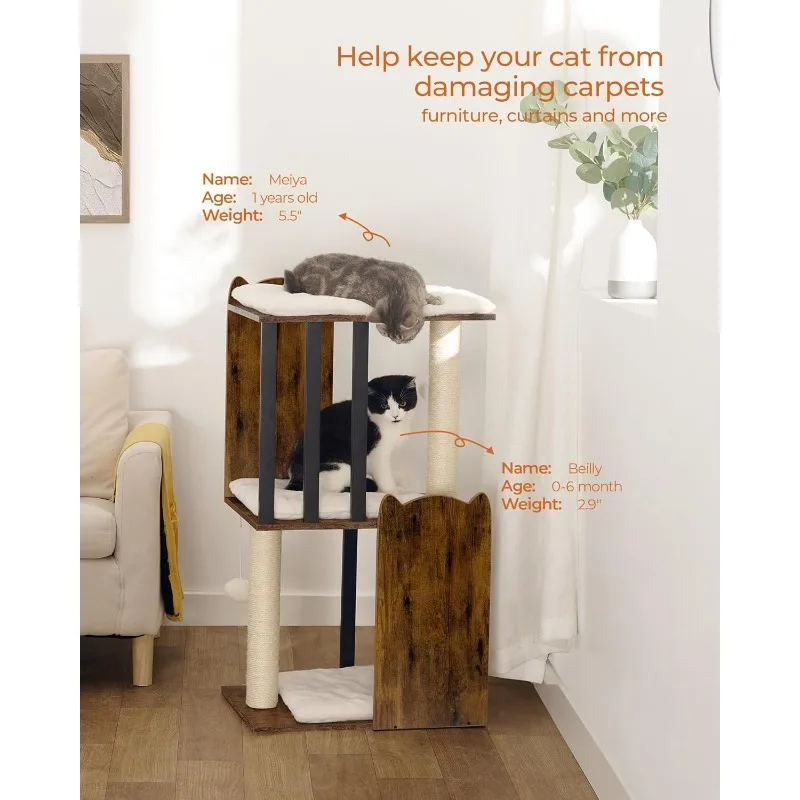 Help keep your cat from damaging carpets
furniture, curtains and more

Name: Meiya
Age: 1 years old
Weight: 5.5"

Name: Beilly
Age: 0-6 month
Weight: 2.9"