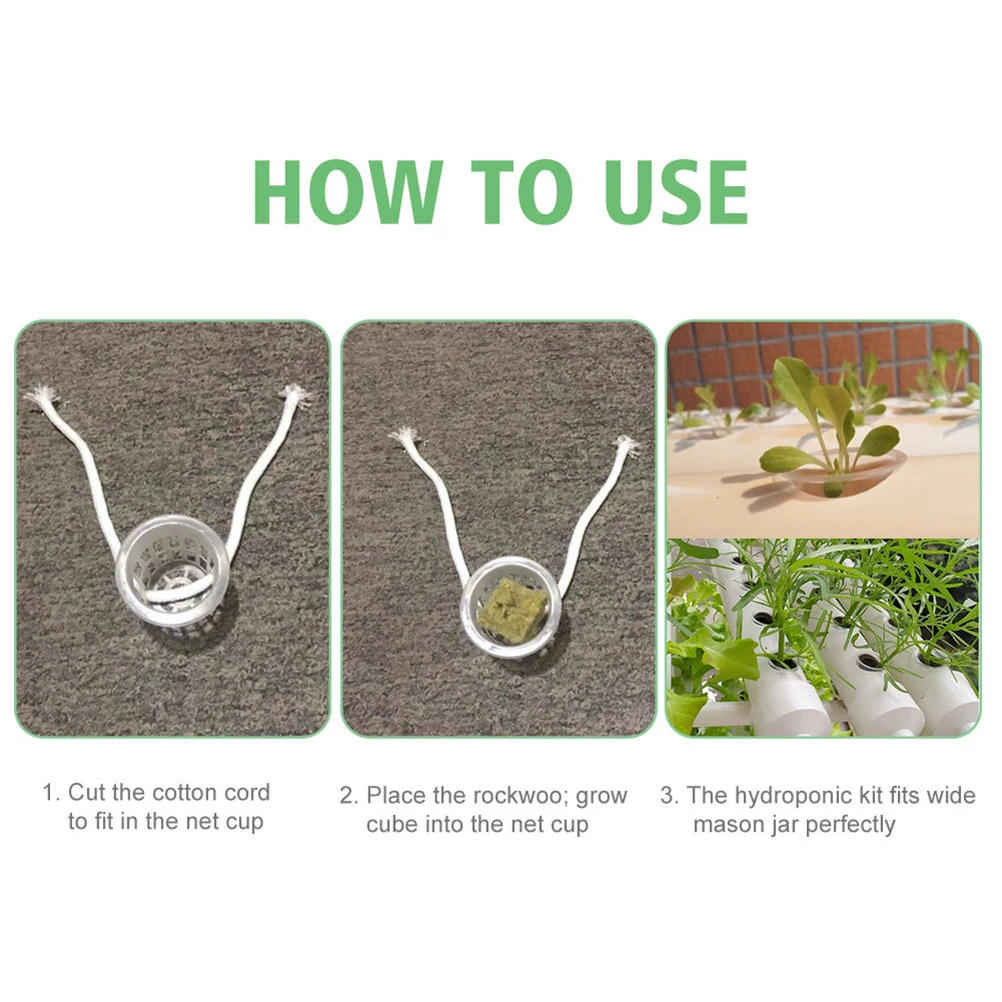 HOW TO USE

1. Cut the cotton cord to fit in the net cup

2. Place the rockwoo; grow cube into the net cup

3. The hydroponic kit fits wide mason jar perfectly