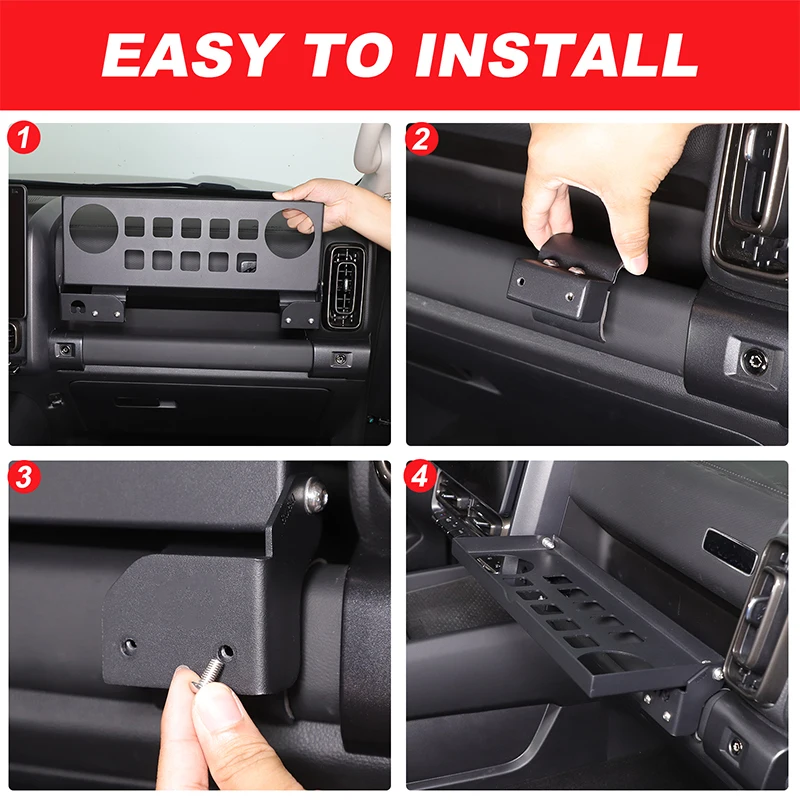 EASY TO INSTALL

1

2

3

4