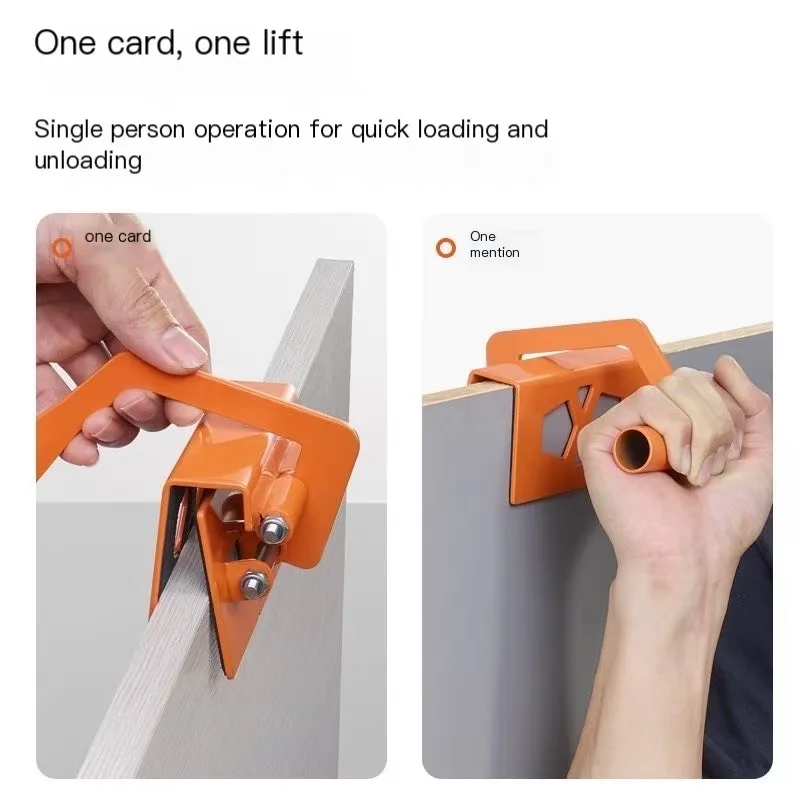 One card, one lift

Single person operation for quick loading and unloading

one card

One mention