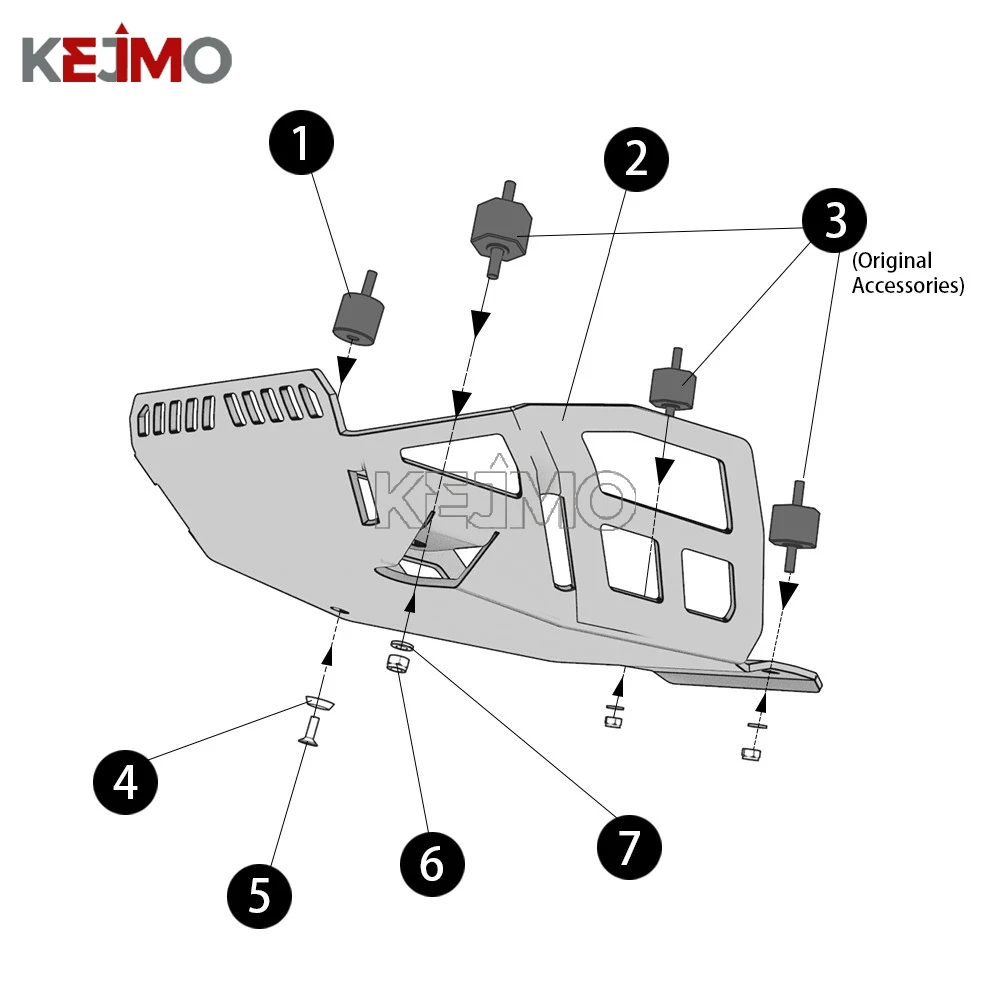 KEJMO

1

2

3

(Original Accessories)

KEJMO

4

5

6

7