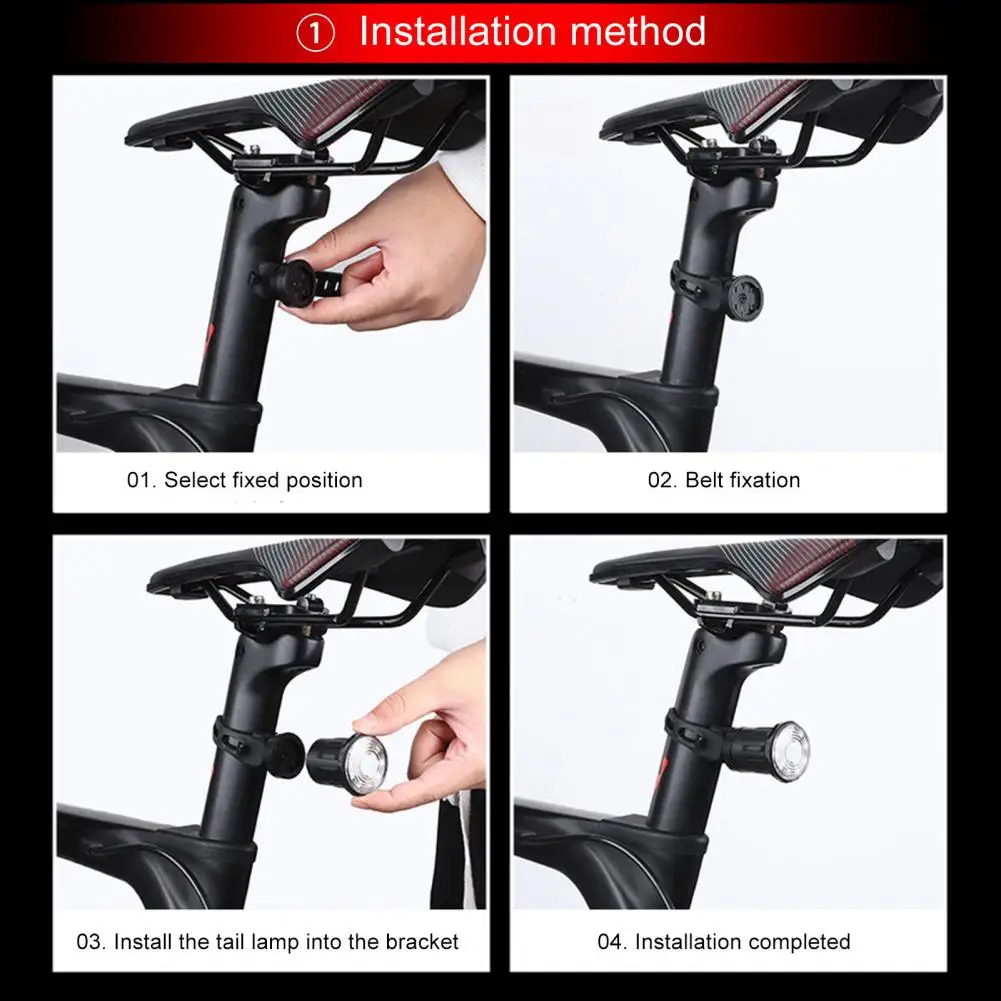 ① Installation method

01. Select fixed position

02. Belt fixation

03. Install the tail lamp into the bracket

04. Installation completed