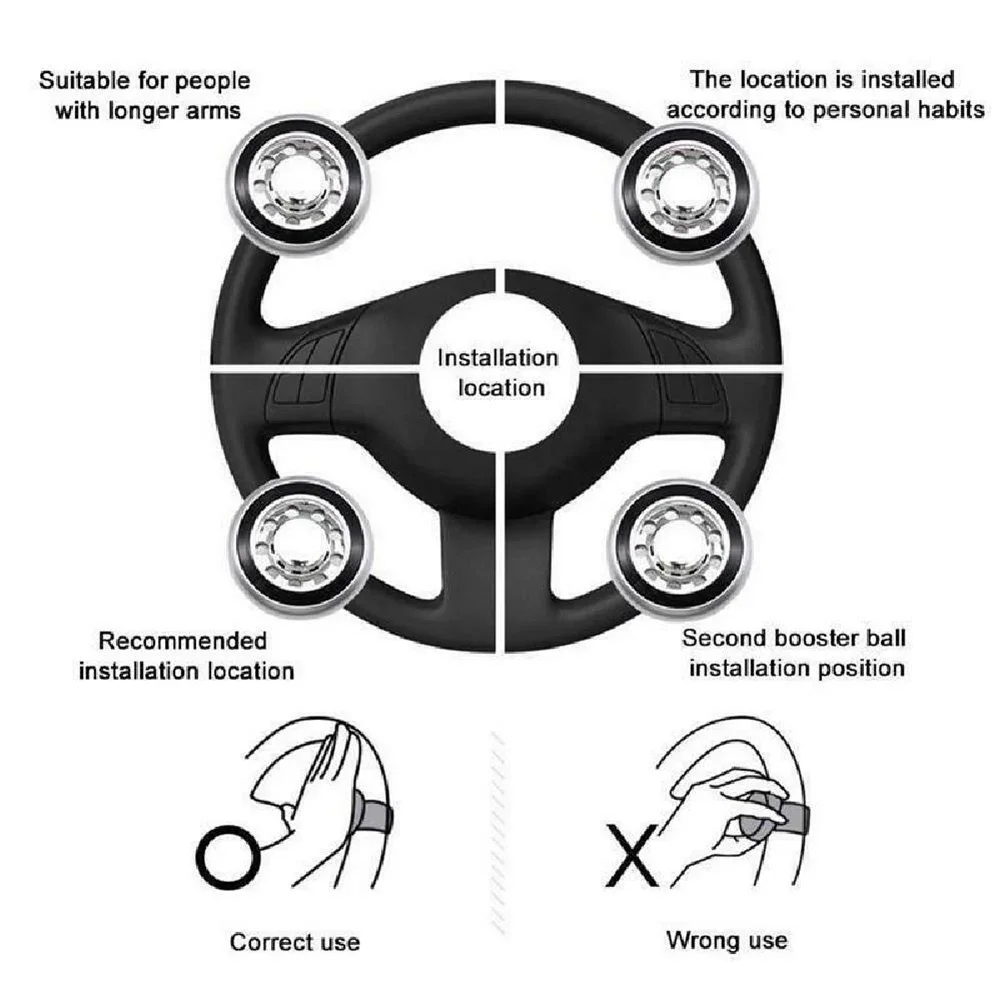 Suitable for people with longer arms

The location is installed according to personal habits

Installation location

Recommended installation location

Second booster ball installation position

O

Correct use

X

Wrong use