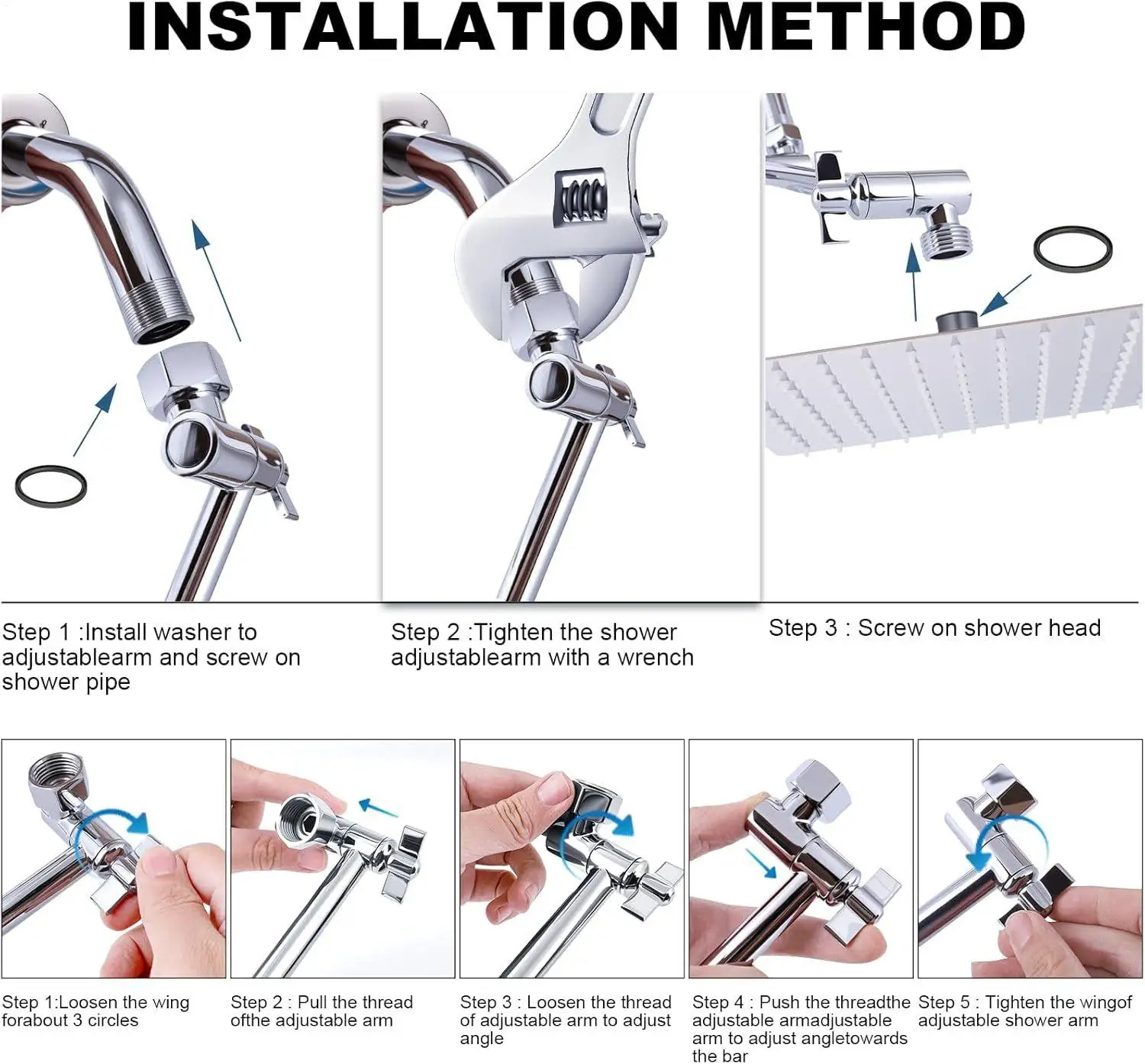 INSTALLATION METHOD

Step 1 :Install washer to adjustablearm and screw on shower pipe

Step 2 :Tighten the shower adjustablearm with a wrench

Step 3 : Screw on shower head

Step 1:Loosen the wing forabout 3 circles

Step 2 : Pull the thread ofthe adjustable arm

Step 3 : Loosen the thread of adjustable arm to adjust angle

Step 4 : Push the threadthe adjustable armadjustable arm to adjust angletowards the bar

Step 5 : Tighten the wingof adjustable shower arm