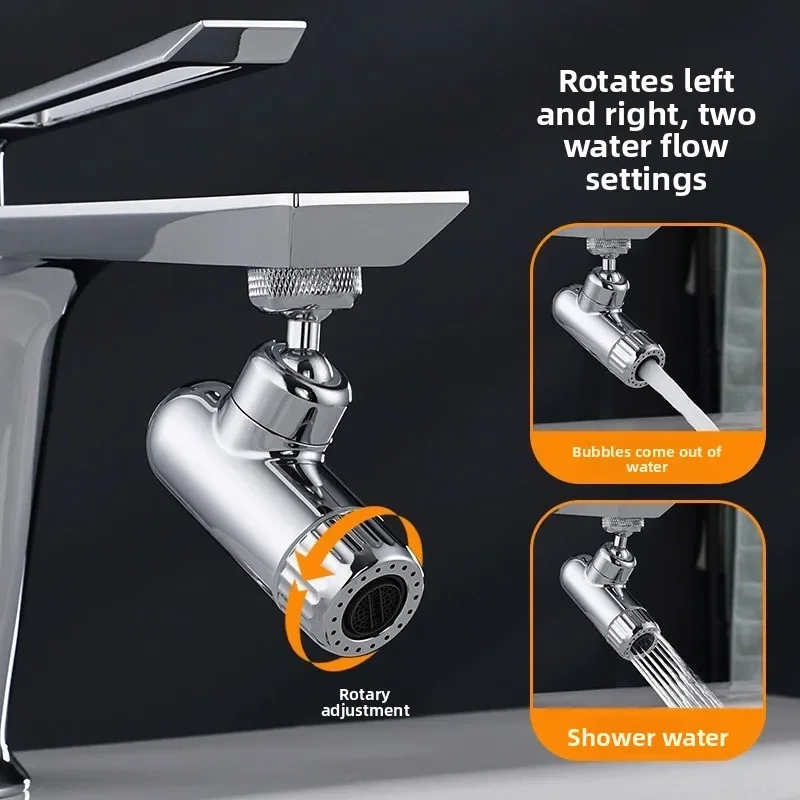 Rotates left and right, two water flow settings

Bubbles come out of water

Shower water

Rotary adjustment