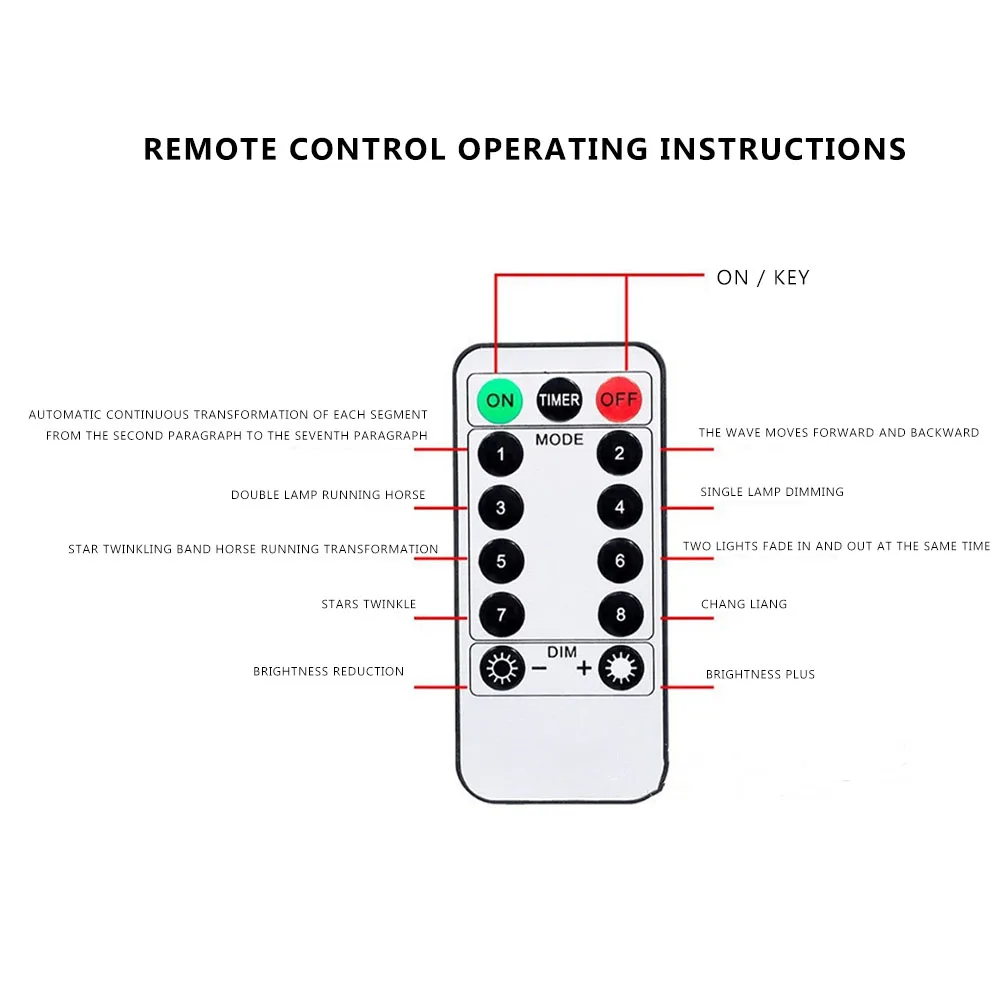 REMOTE CONTROL OPERATING INSTRUCTIONS

ON / KEY

ON TIMER OFF

MODE

AUTOMATIC CONTINUOUS TRANSFORMATION OF EACH SEGMENT FROM THE SECOND PARAGRAPH TO THE SEVENTH PARAGRAPH

1 2

THE WAVE MOVES FORWARD AND BACKWARD

DOUBLE LAMP RUNNING HORSE

3 4

SINGLE LAMP DIMMING

STAR TWINKLING BAND HORSE RUNNING TRANSFORMATION

5 6

TWO LIGHTS FADE IN AND OUT AT THE SAME TIME

STARS TWINKLE

7 8

CHANG LIANG

DIM

BRIGHTNESS REDUCTION

− +

BRIGHTNESS PLUS