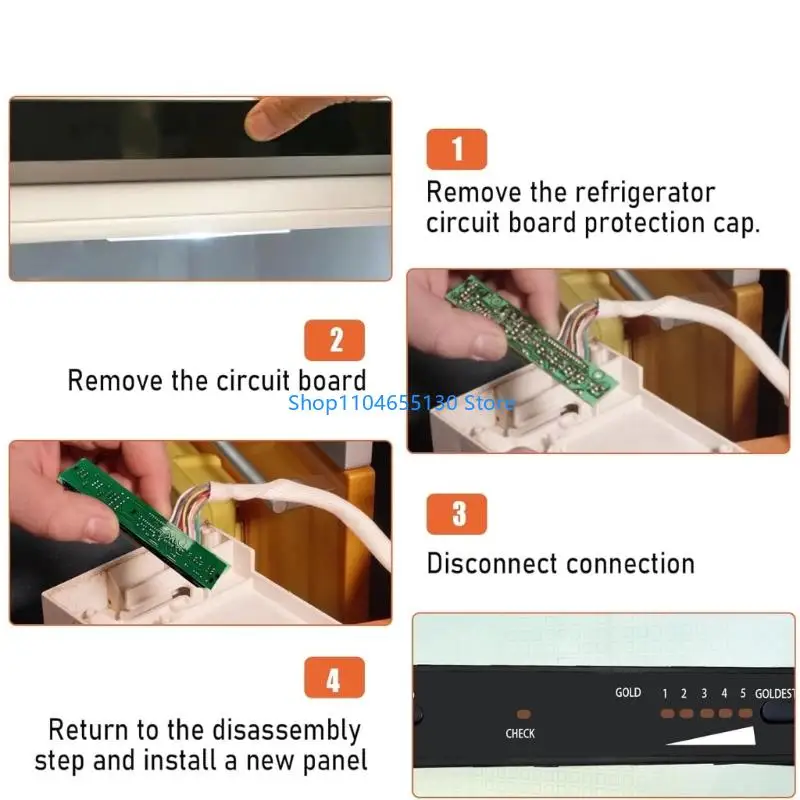 1

Remove the refrigerator circuit board protection cap.

2

Remove the circuit board

Shop1104655130 Store

3

Disconnect connection

4

Return to the disassembly step and install a new panel

GOLD 1 2 3 4 5 GOLDEST

CHECK