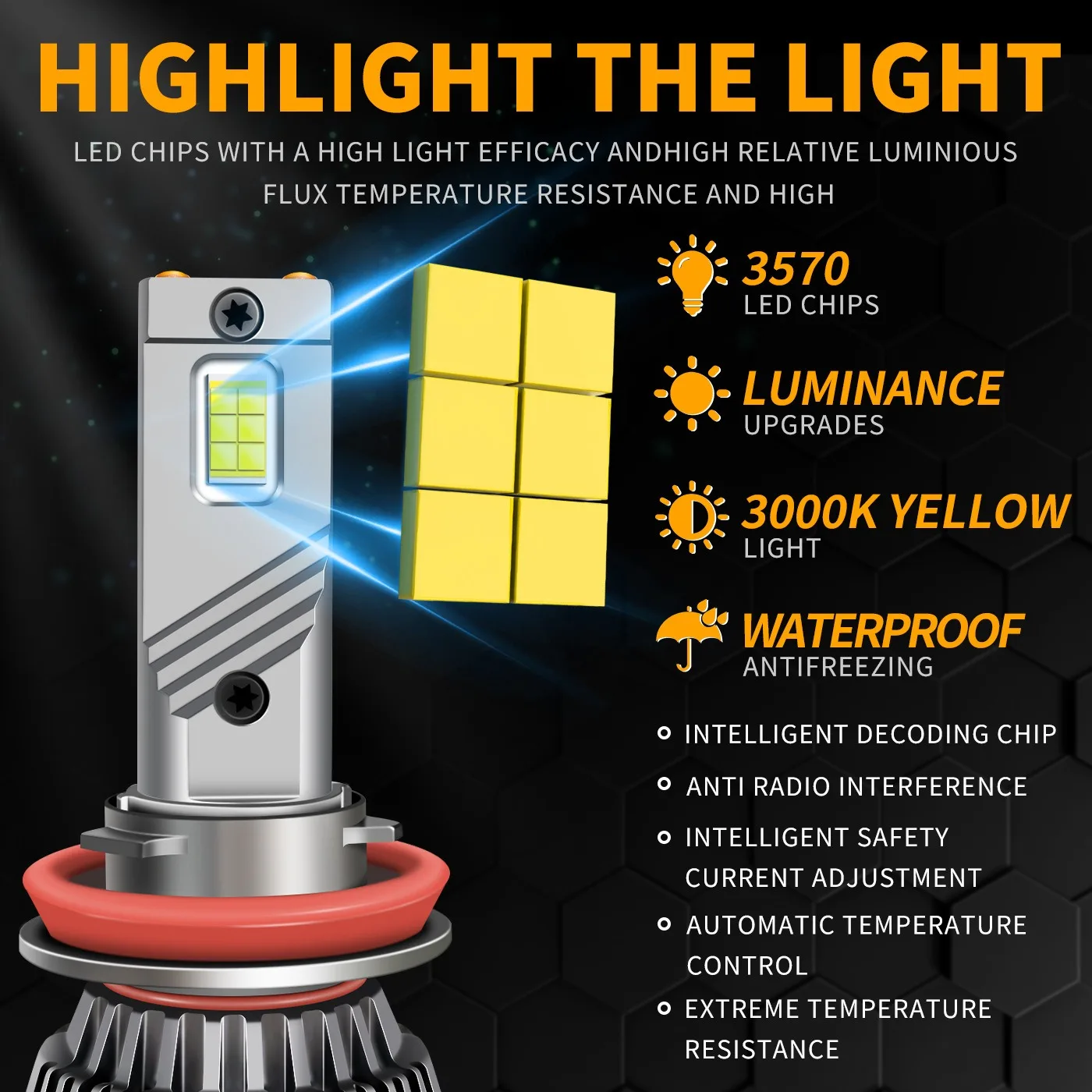 HIGHLIGHT THE LIGHT

LED CHIPS WITH A HIGH LIGHT EFFICACY ANDHIGH RELATIVE LUMINIOUS FLUX TEMPERATURE RESISTANCE AND HIGH

3570
LED CHIPS

LUMINANCE
UPGRADES

3000K YELLOW
LIGHT

WATERPROOF
ANTIFREEZING

INTELLIGENT DECODING CHIP

ANTI RADIO INTERFERENCE

INTELLIGENT SAFETY CURRENT ADJUSTMENT

AUTOMATIC TEMPERATURE CONTROL

EXTREME TEMPERATURE RESISTANCE