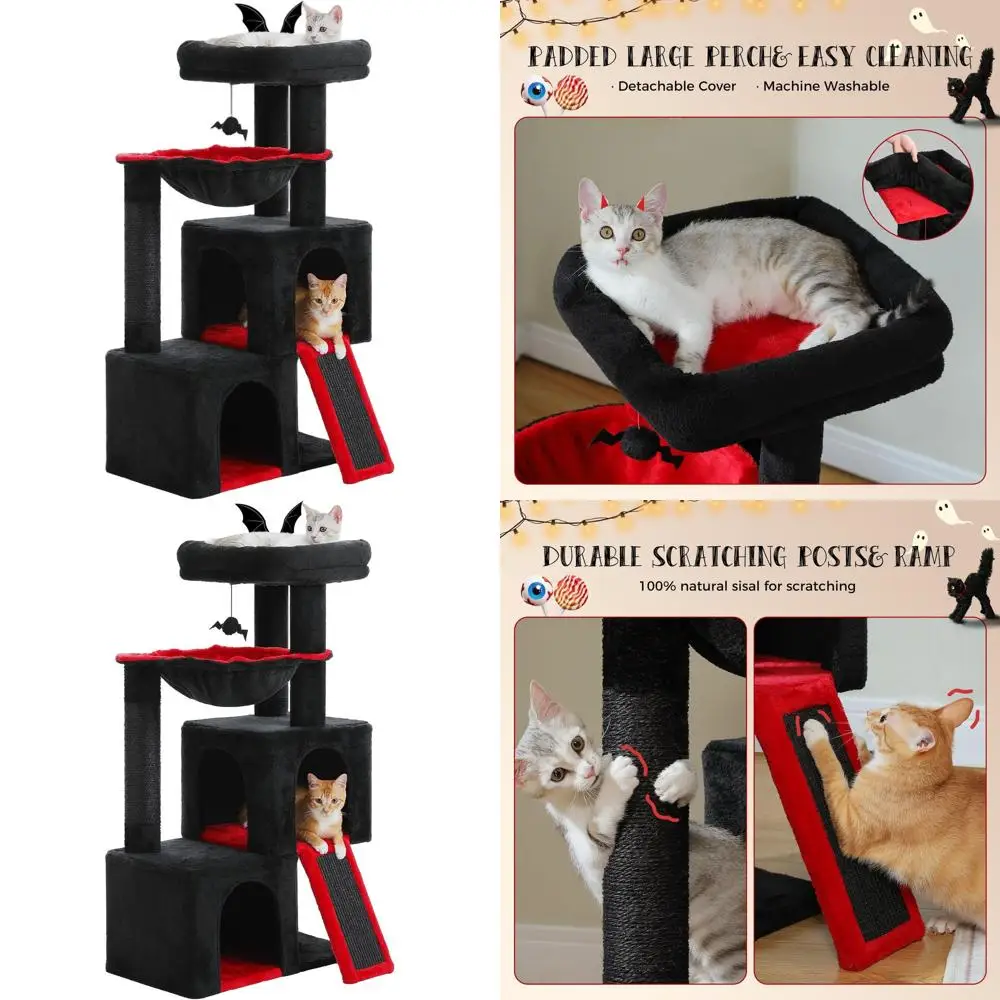 PADDED LARGE PERCH& EASY CLEANING

· Detachable Cover · Machine Washable

DURABLE SCRATCHING POSTS& RAMP

100% natural sisal for scratching