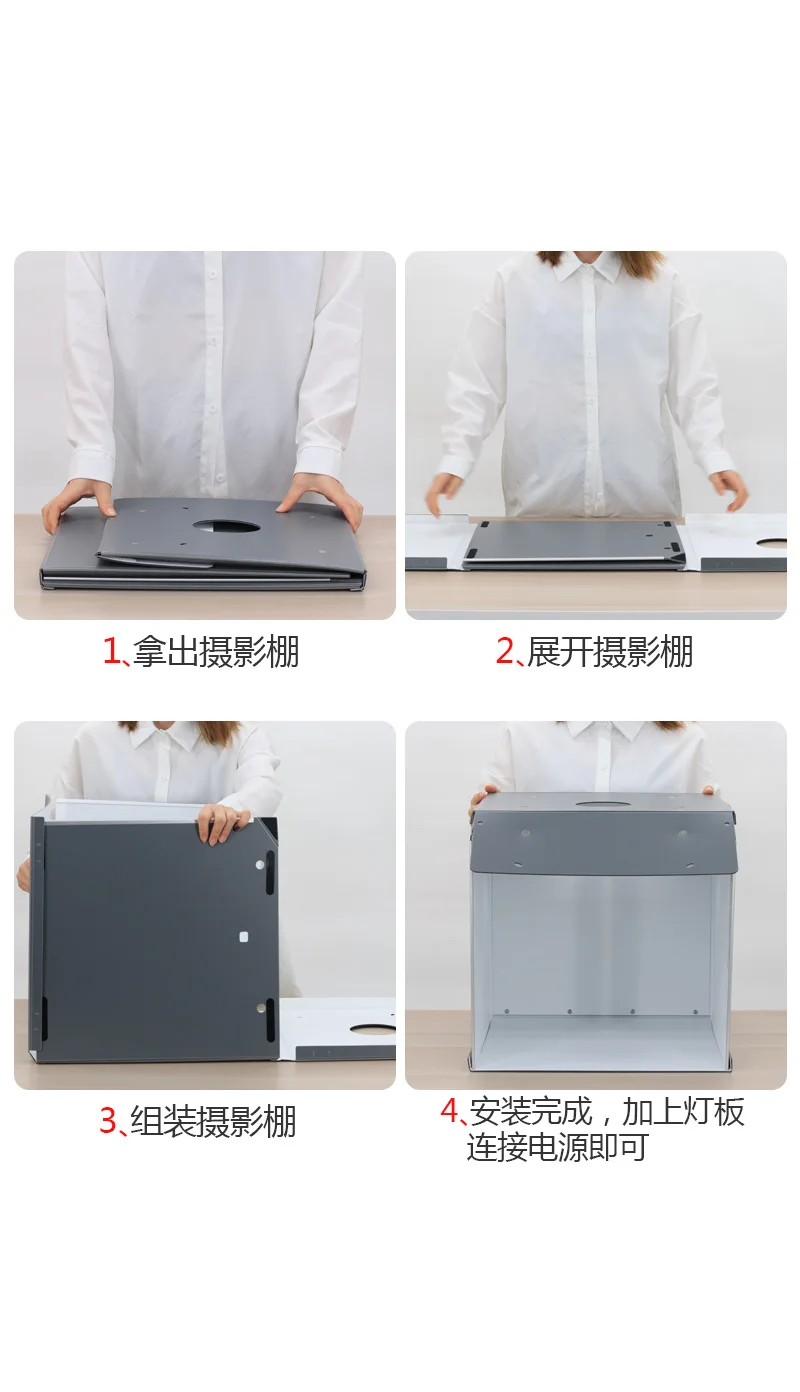 1、拿出摄影棚

2、展开摄影棚

3、组装摄影棚

4、安装完成，加上灯板连接电源即可