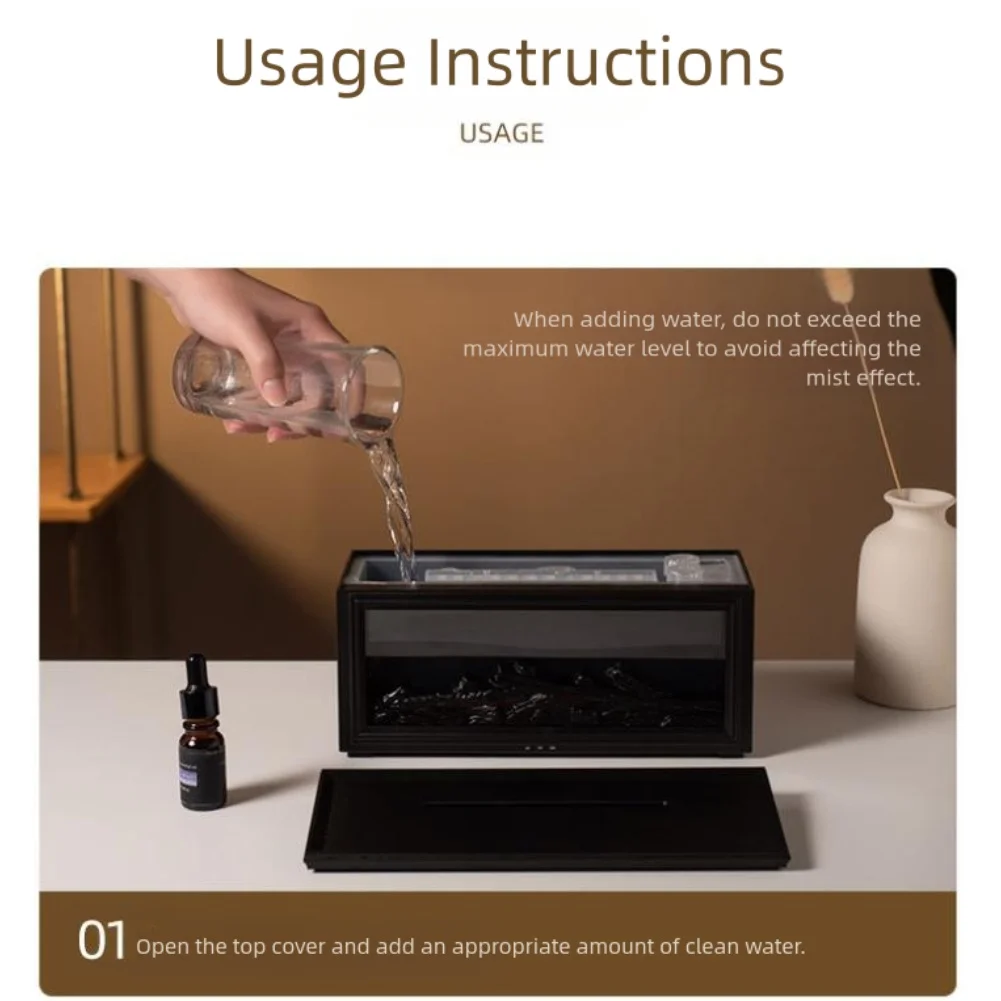 Usage Instructions

USAGE

When adding water, do not exceed the maximum water level to avoid affecting the mist effect.

01 Open the top cover and add an appropriate amount of clean water.