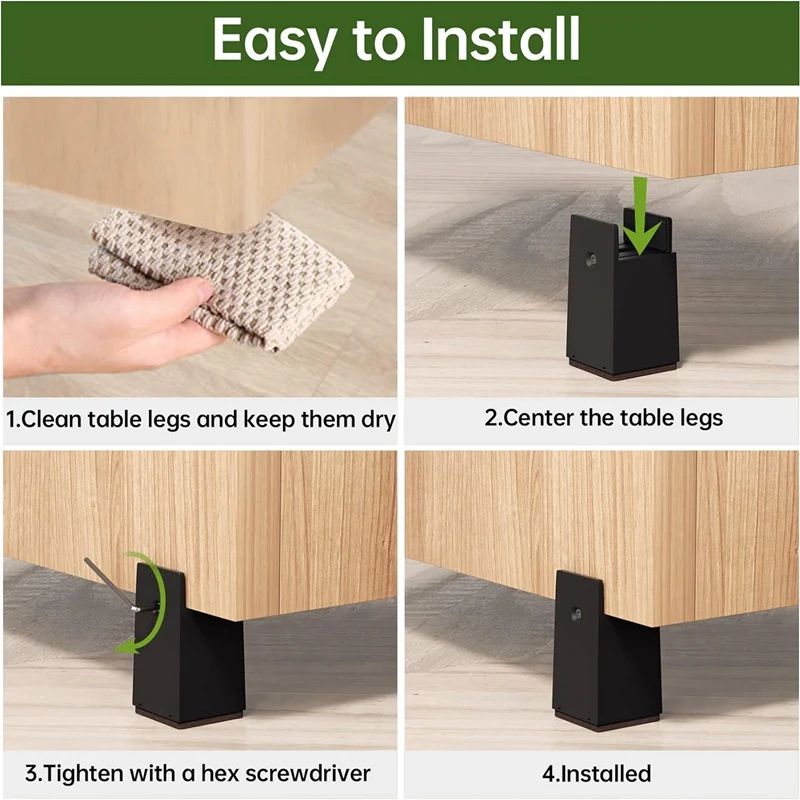 Easy to Install

1.Clean table legs and keep them dry

2.Center the table legs

3.Tighten with a hex screwdriver

4.Installed