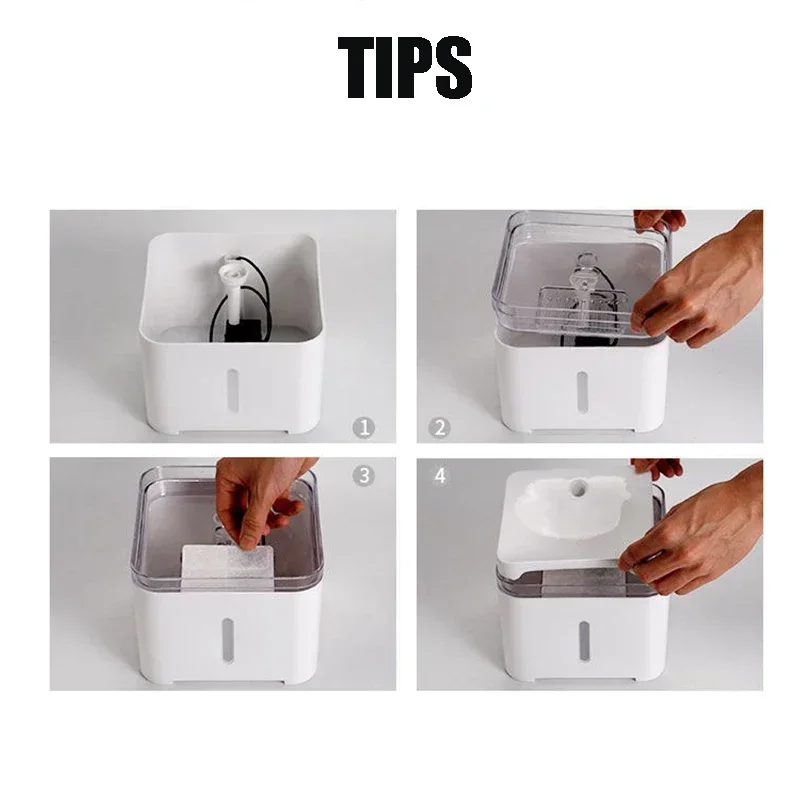 TIPS

1

2

3

4