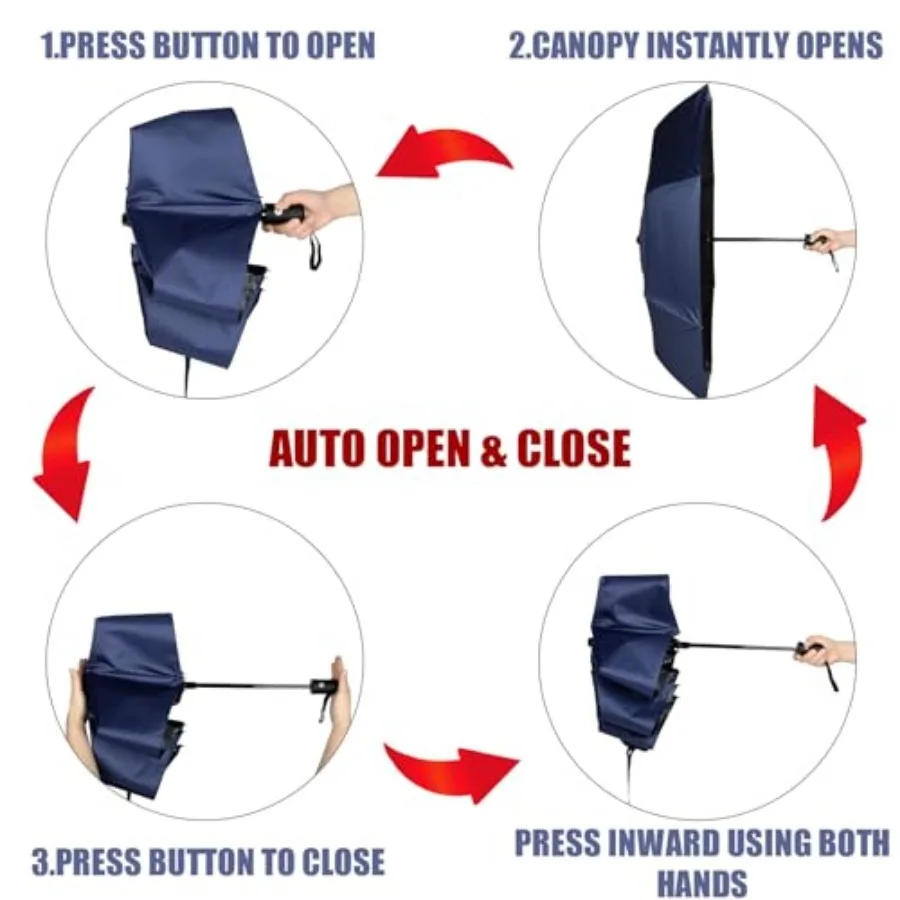 1.PRESS BUTTON TO OPEN

2.CANOPY INSTANTLY OPENS

AUTO OPEN & CLOSE

3.PRESS BUTTON TO CLOSE

PRESS INWARD USING BOTH HANDS