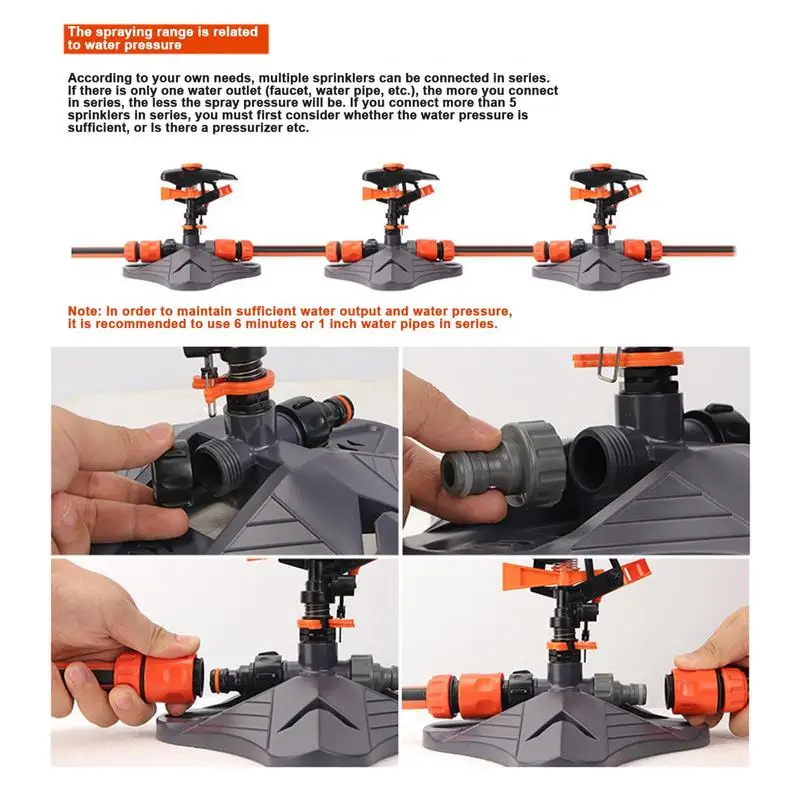 The spraying range is related to water pressure

According to your own needs, multiple sprinklers can be connected in series. If there is only one water outlet (faucet, water pipe, etc.), the more you connect in series, the less the spray pressure will be. If you connect more than 5 sprinklers in series, you must first consider whether the water pressure is sufficient, or is there a pressurizer etc.

Note: In order to maintain sufficient water output and water pressure, it is recommended to use 6 minutes or 1 inch water pipes in series.