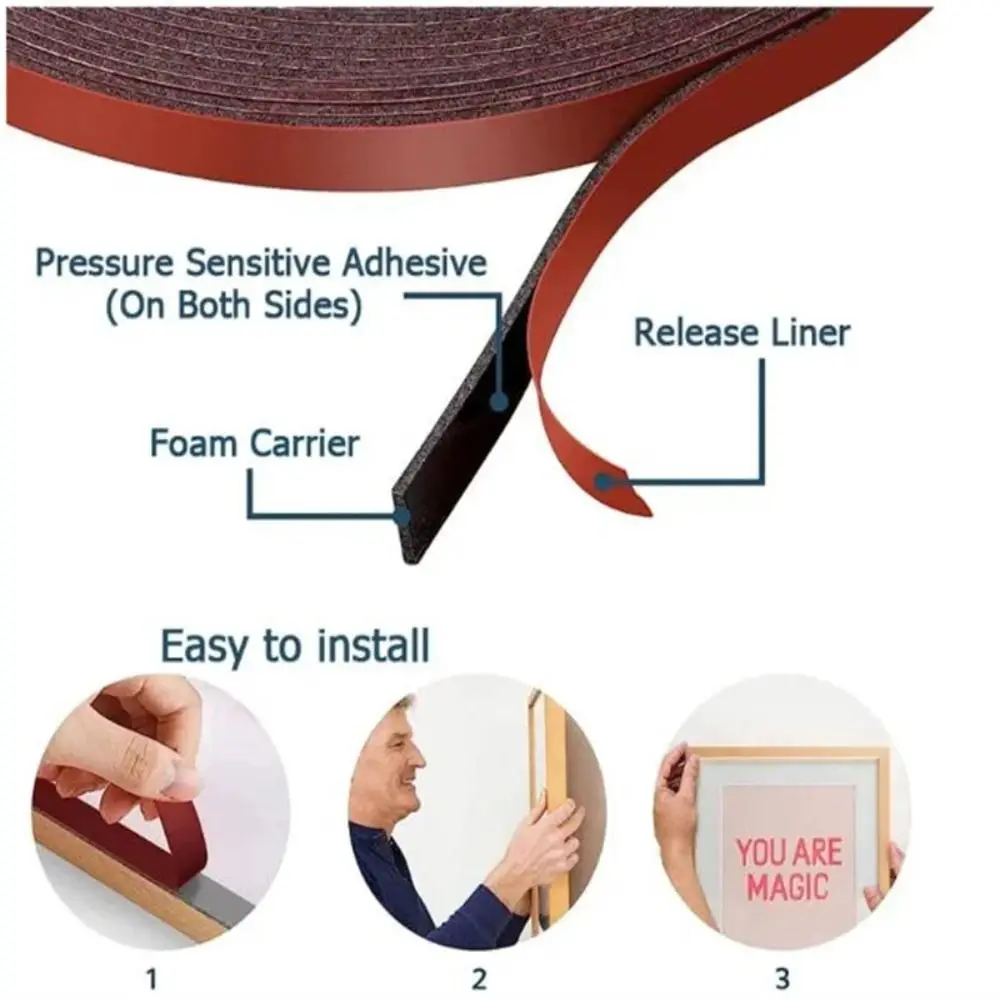 Pressure Sensitive Adhesive
(On Both Sides)

Release Liner

Foam Carrier

Easy to install

YOU ARE
MAGIC

1

2

3