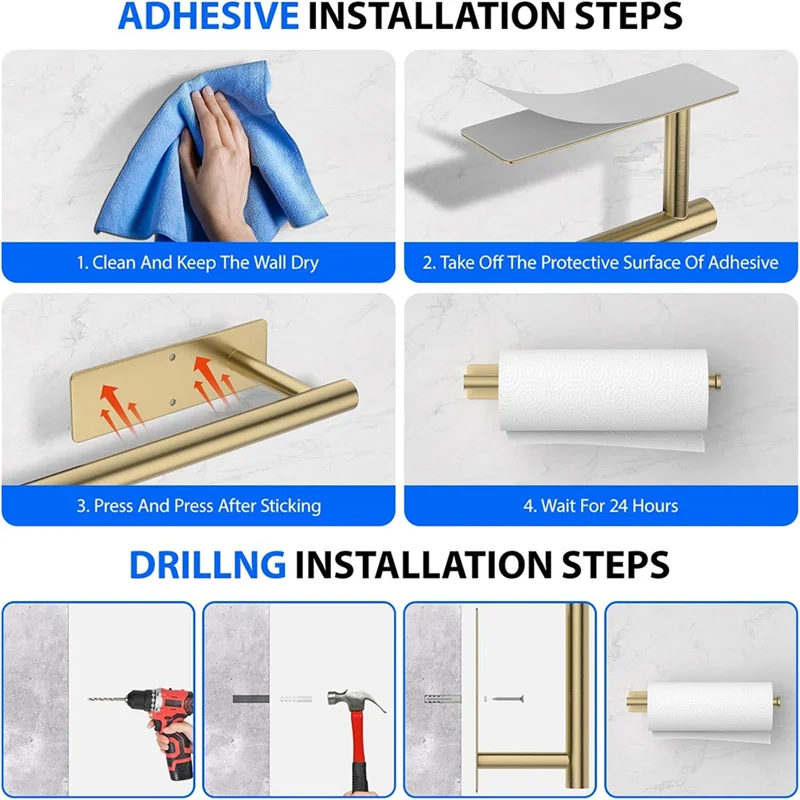 ADHESIVE INSTALLATION STEPS

1. Clean And Keep The Wall Dry

2. Take Off The Protective Surface Of Adhesive

3. Press And Press After Sticking

4. Wait For 24 Hours

DRILLNG INSTALLATION STEPS