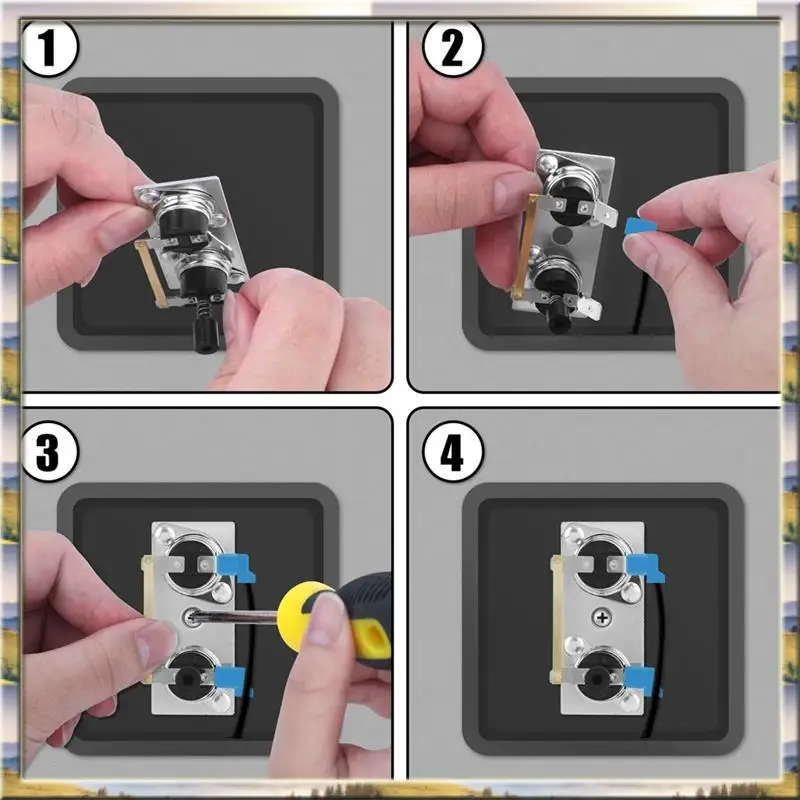 1
2
3
4