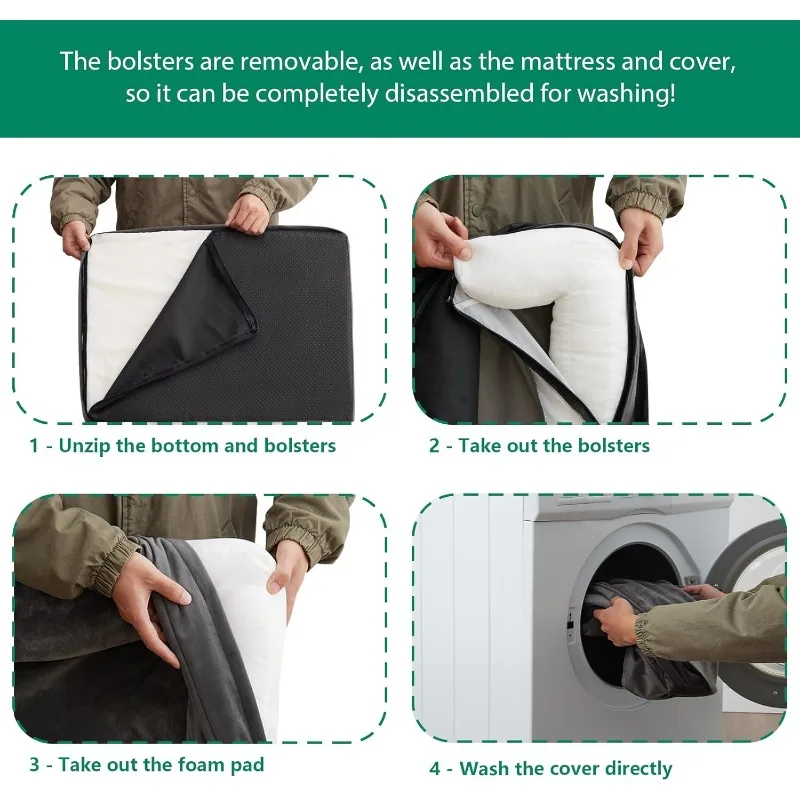 The bolsters are removable, as well as the mattress and cover, so it can be completely disassembled for washing!

1 - Unzip the bottom and bolsters

2 - Take out the bolsters

3 - Take out the foam pad

4 - Wash the cover directly