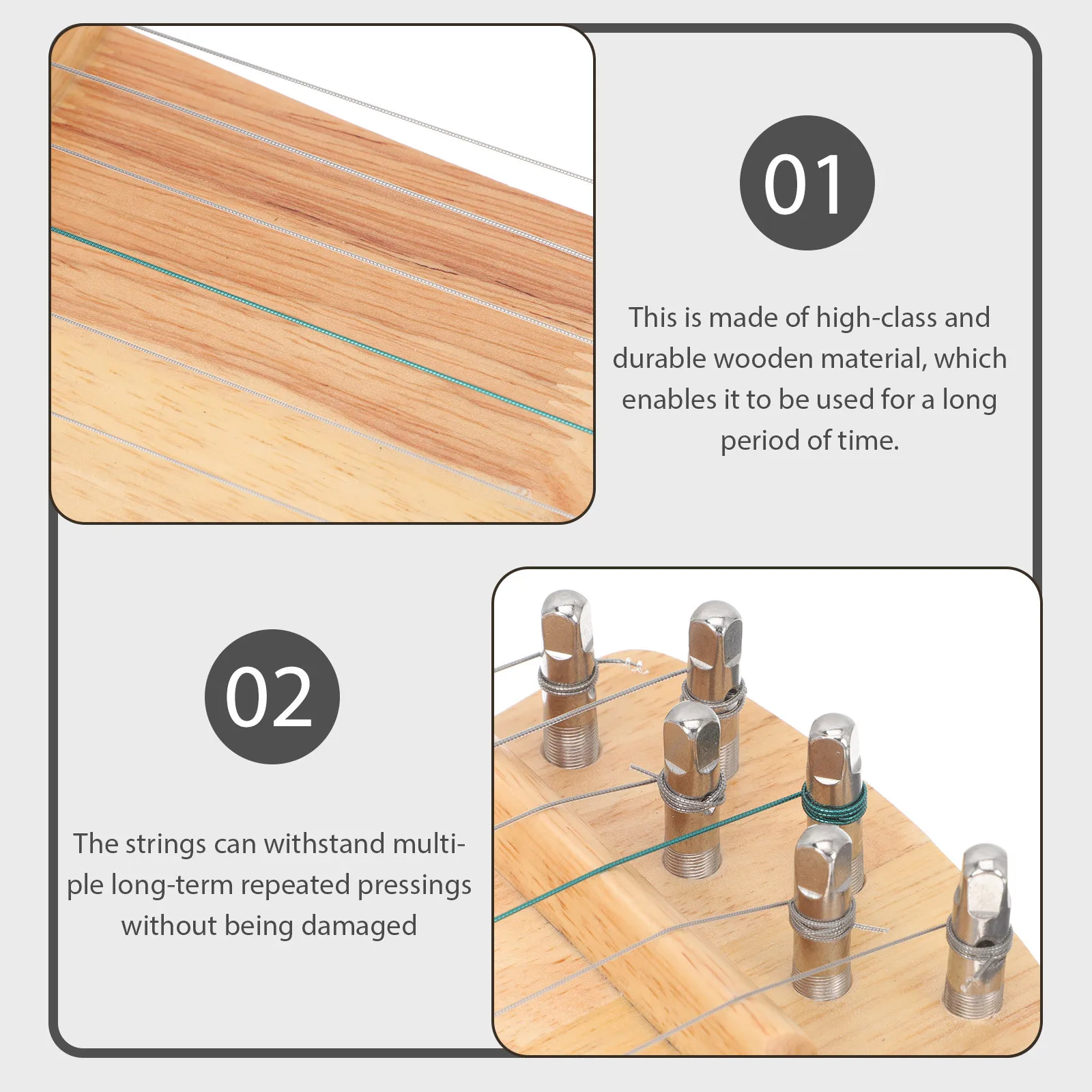 01

This is made of high-class and durable wooden material, which enables it to be used for a long period of time.

02

The strings can withstand multiple long-term repeated pressings without being damaged