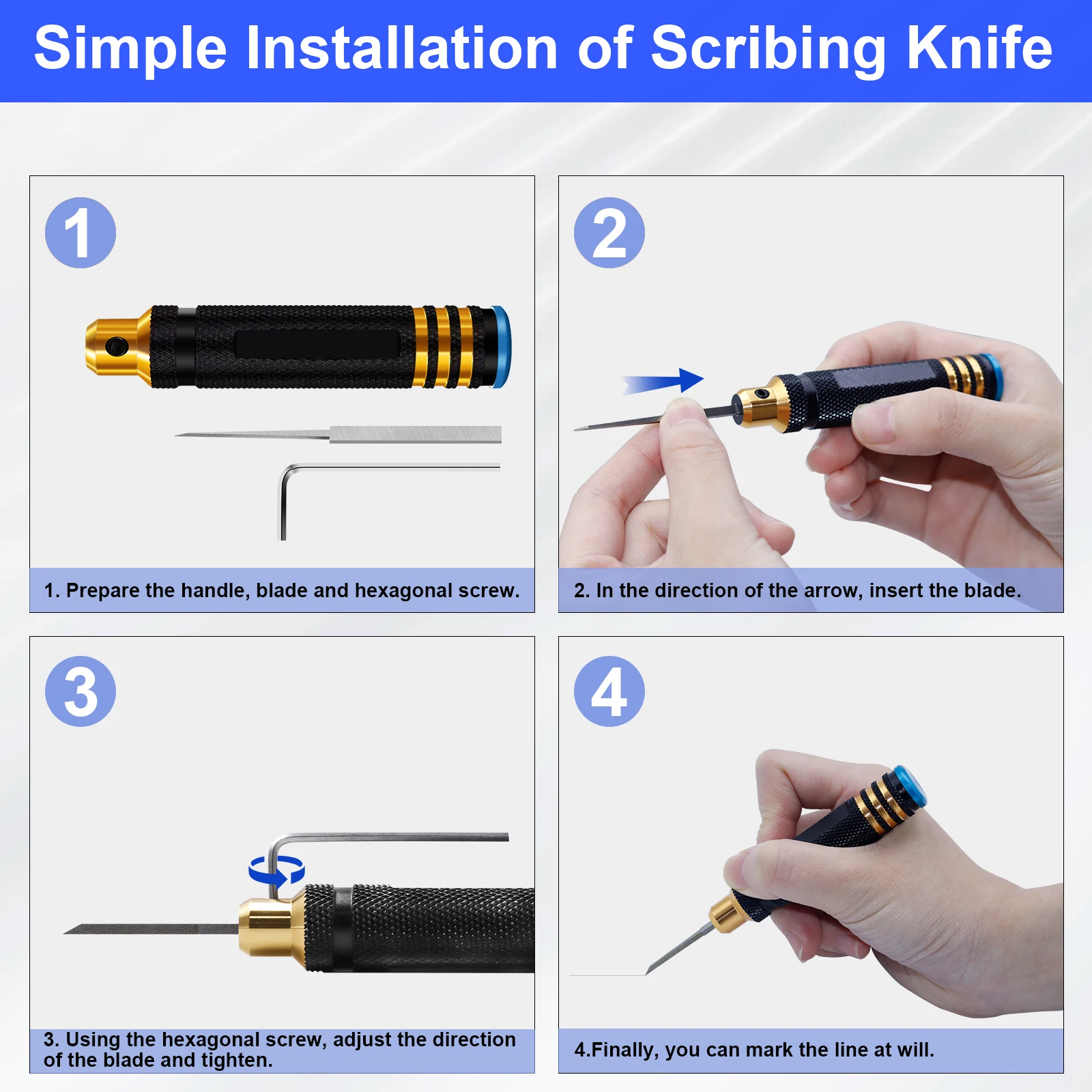 Simple Installation of Scribing Knife

1

1. Prepare the handle, blade and hexagonal screw.

2

2. In the direction of the arrow, insert the blade.

3

3. Using the hexagonal screw, adjust the direction of the blade and tighten.

4

4.Finally, you can mark the line at will.